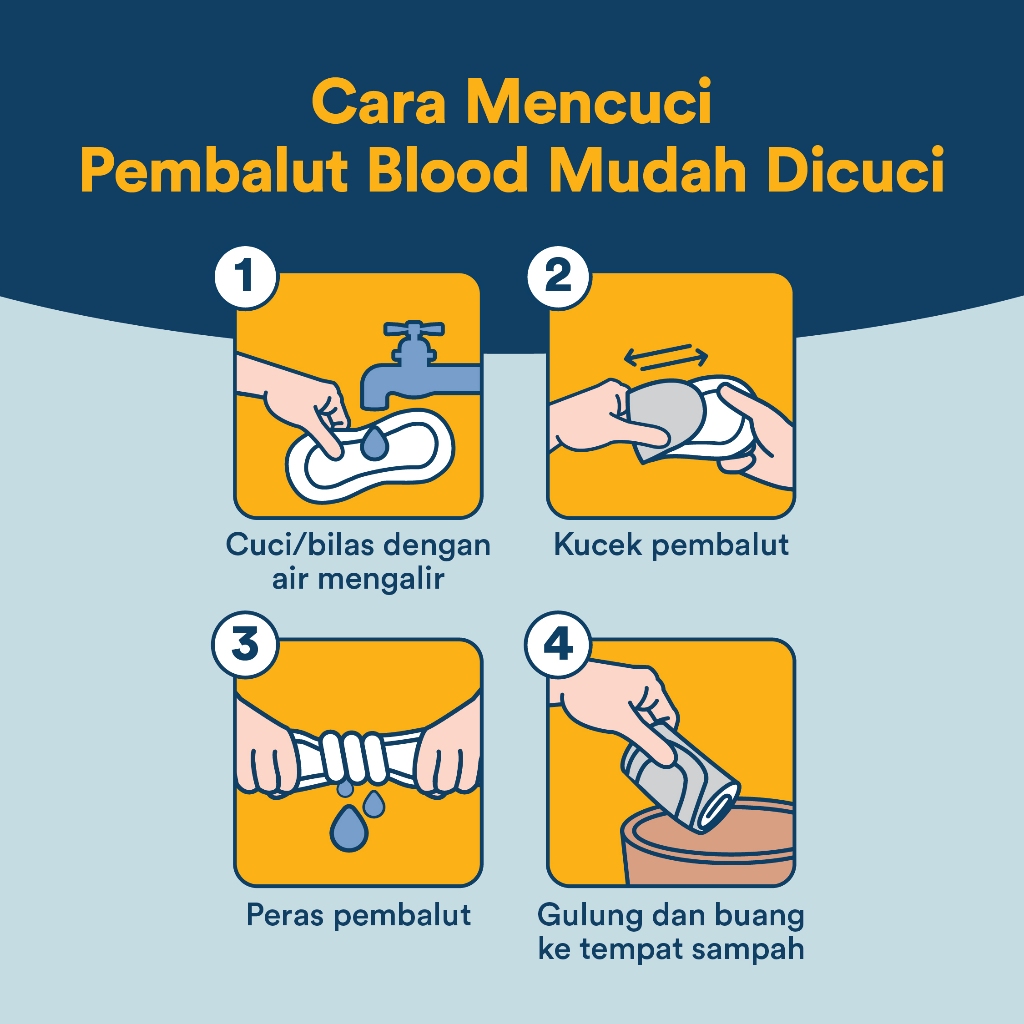 Cara Mencuci
Pembalut Blood Mudah Dicuci

1
Cuci/bilas dengan air mengalir

2
Kucek pembalut

3
Peras pembalut

4
Gulung dan buang ke tempat sampah