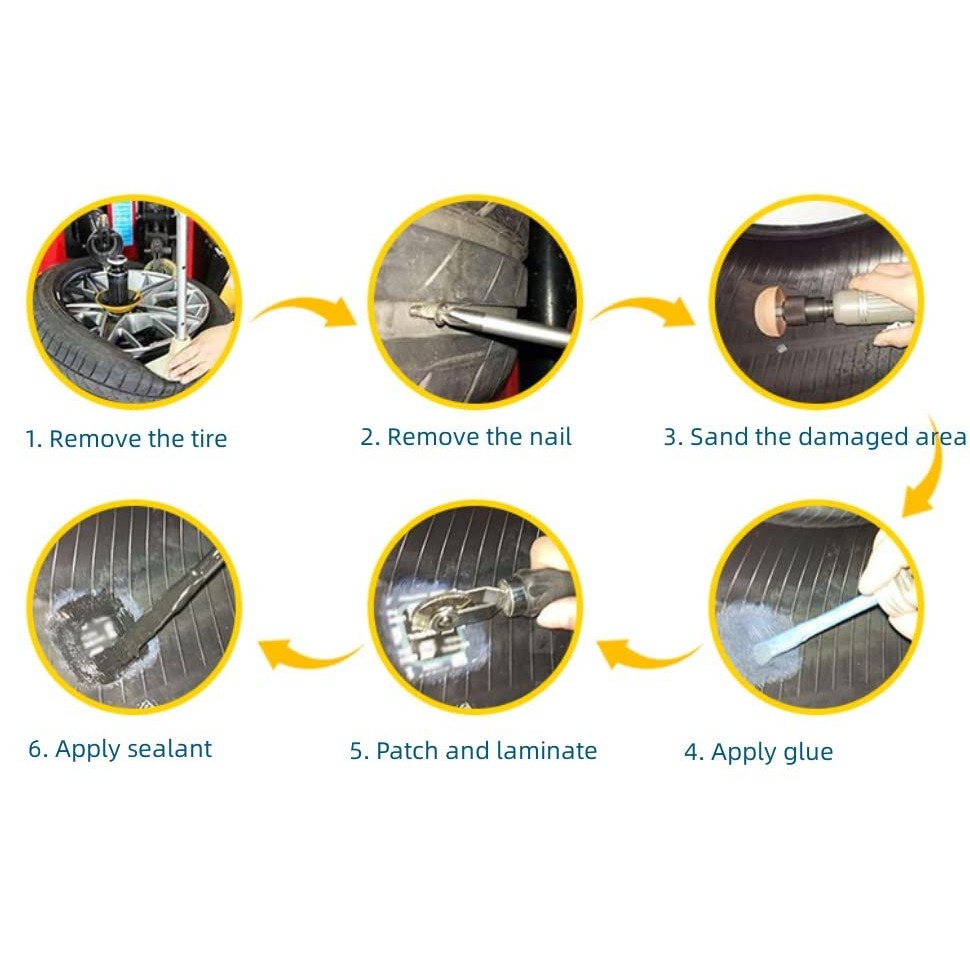 1. Remove the tire

2. Remove the nail

3. Sand the damaged area

4. Apply glue

5. Patch and laminate

6. Apply sealant