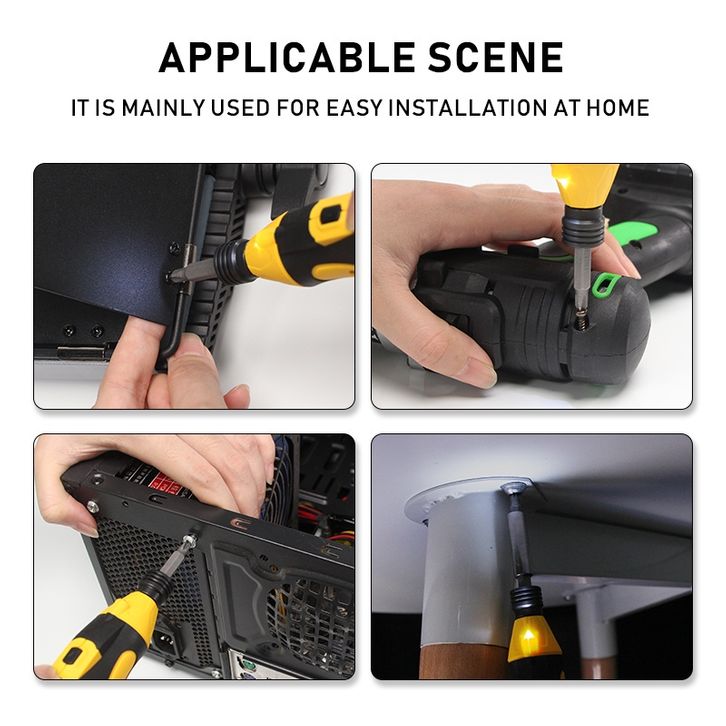 APPLICABLE SCENE

IT IS MAINLY USED FOR EASY INSTALLATION AT HOME