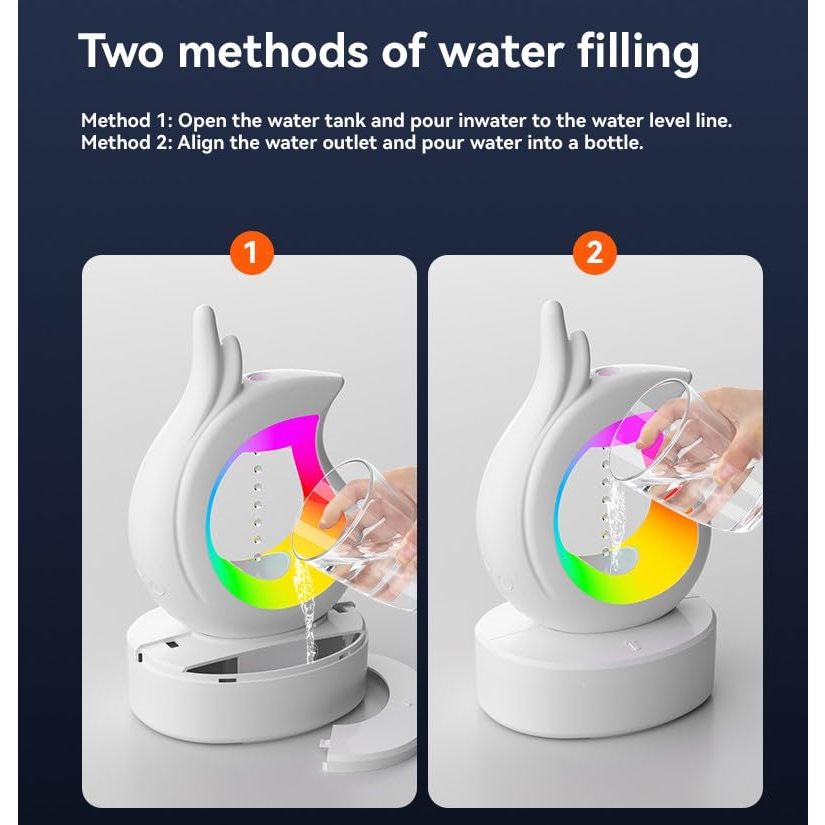 Two methods of water filling

Method 1: Open the water tank and pour inwater to the water level line.
Method 2: Align the water outlet and pour water into a bottle.

1

2