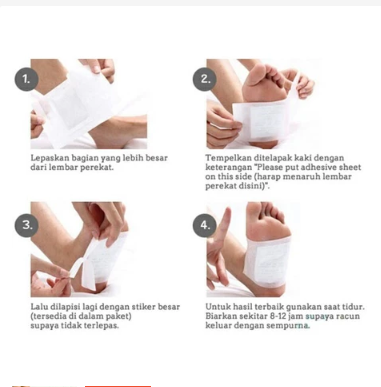 1.

Lepaskan bagian yang lebih besar dari lembar perekat.

2.

Tempelkan ditelapak kaki dengan keterangan "Please put adhesive sheet on this side (harap menaruh lembar perekat disini)".

3.

Lalu dilapisi lagi dengan stiker besar (tersedia di dalam paket) supaya tidak terlepas.

4.

Untuk hasil terbaik gunakan saat tidur. Biarkan sekitar 8-12 jam supaya racun keluar dengan sempurna.