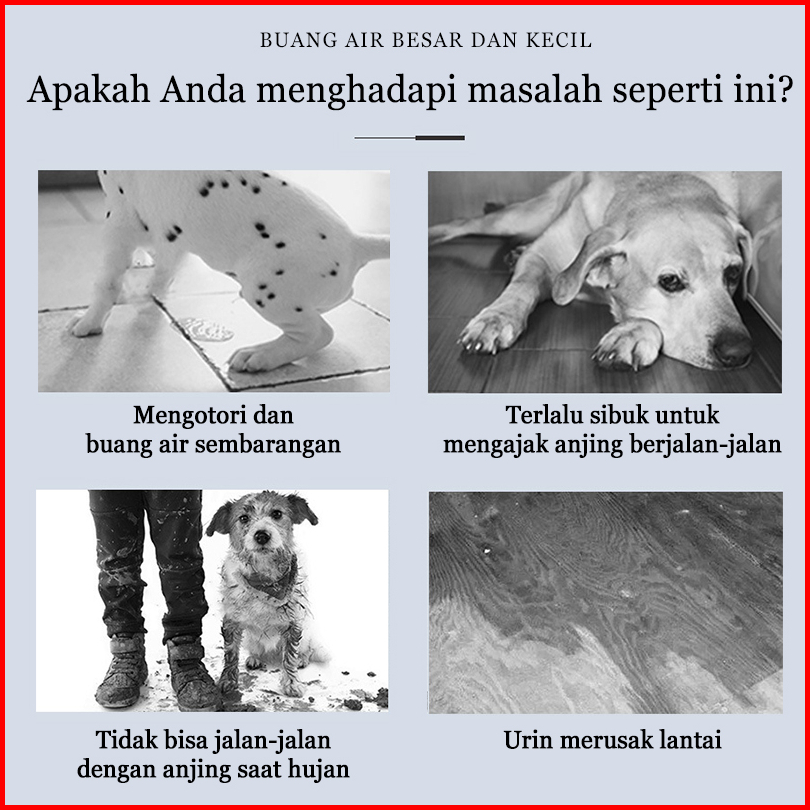 BUANG AIR BESAR DAN KECIL

Apakah Anda menghadapi masalah seperti ini?

Mengotori dan buang air sembarangan

Terlalu sibuk untuk mengajak anjing berjalan-jalan

Tidak bisa jalan-jalan dengan anjing saat hujan

Urin merusak lantai