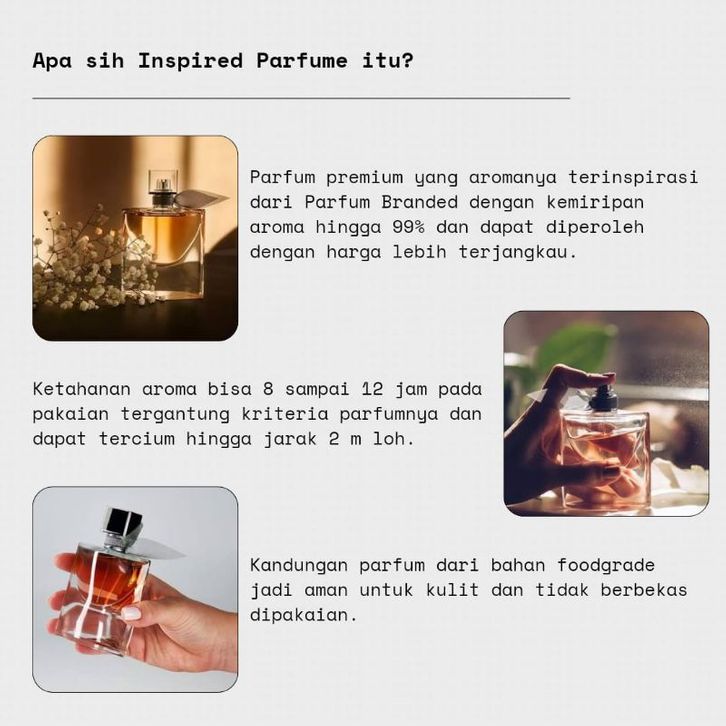 Apa sih Inspired Parfume itu?

Parfum premium yang aromanya terinspirasi dari Parfum Branded dengan kemiripan aroma hingga 99% dan dapat diperoleh dengan harga lebih terjangkau.

Ketahanan aroma bisa 8 sampai 12 jam pada pakaian tergantung kriteria parfumnya dan dapat tercium hingga jarak 2 m loh.

Kandungan parfum dari bahan foodgrade jadi aman untuk kulit dan tidak berbekas dipakaian.