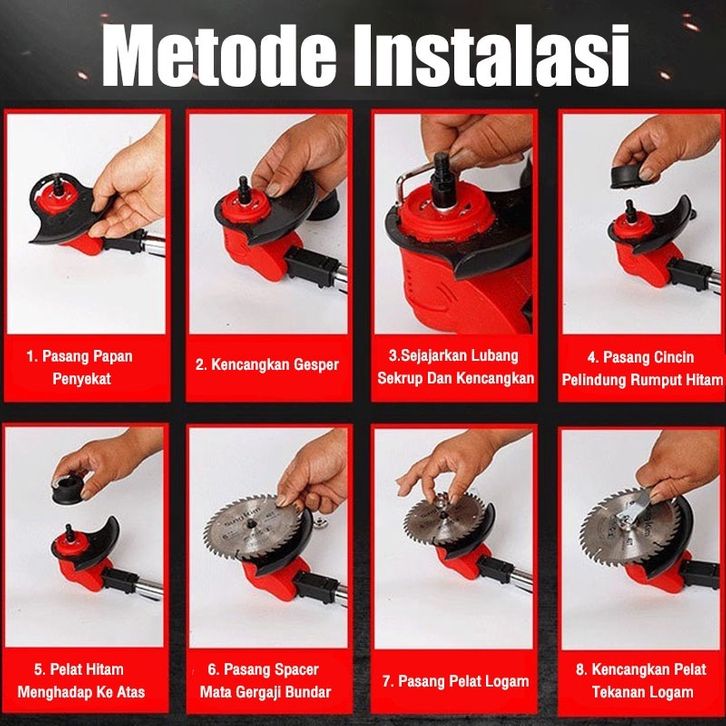 Metode Instalasi

1. Pasang Papan Penyekat

2. Kencangkan Gesper

3.Sejajarkan Lubang Sekrup Dan Kencangkan

4. Pasang Cincin Pelindung Rumput Hitam

5. Pelat Hitam Menghadap Ke Atas

6. Pasang Spacer Mata Gergaji Bundar

7. Pasang Pelat Logam

8. Kencangkan Pelat Tekanan Logam