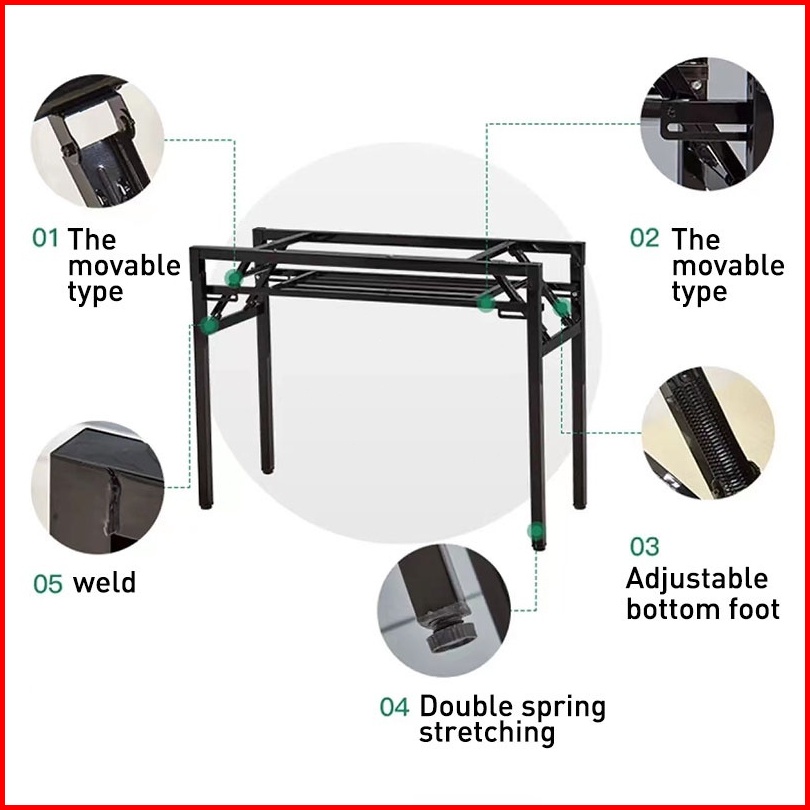 01 The movable type

02 The movable type

05 weld

03 Adjustable bottom foot

04 Double spring stretching