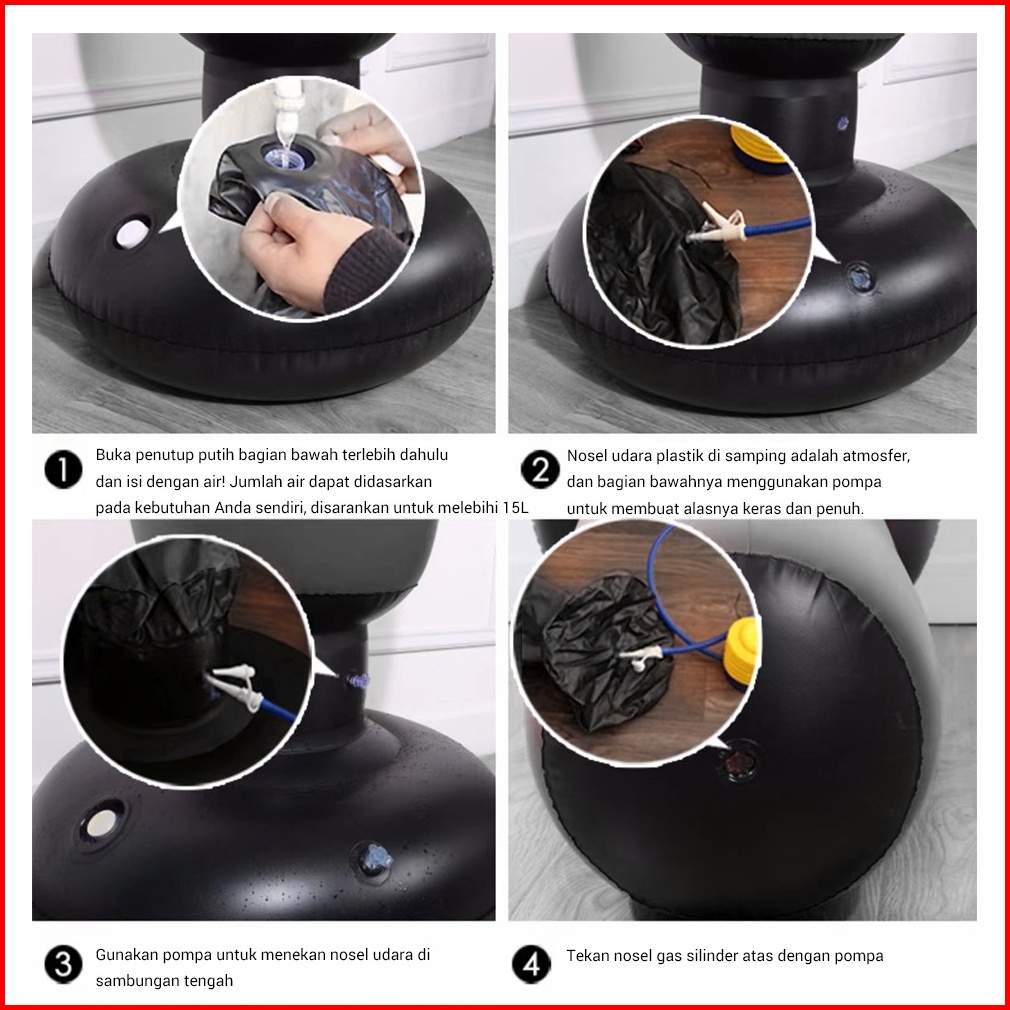 1 Buka penutup putih bagian bawah terlebih dahulu dan isi dengan air! Jumlah air dapat didasarkan pada kebutuhan Anda sendiri, disarankan untuk melebihi 15L

2 Nosel udara plastik di samping adalah atmosfer, dan bagian bawahnya menggunakan pompa untuk membuat alasnya keras dan penuh.

3 Gunakan pompa untuk menekan nosel udara di sambungan tengah

4 Tekan nosel gas silinder atas dengan pompa