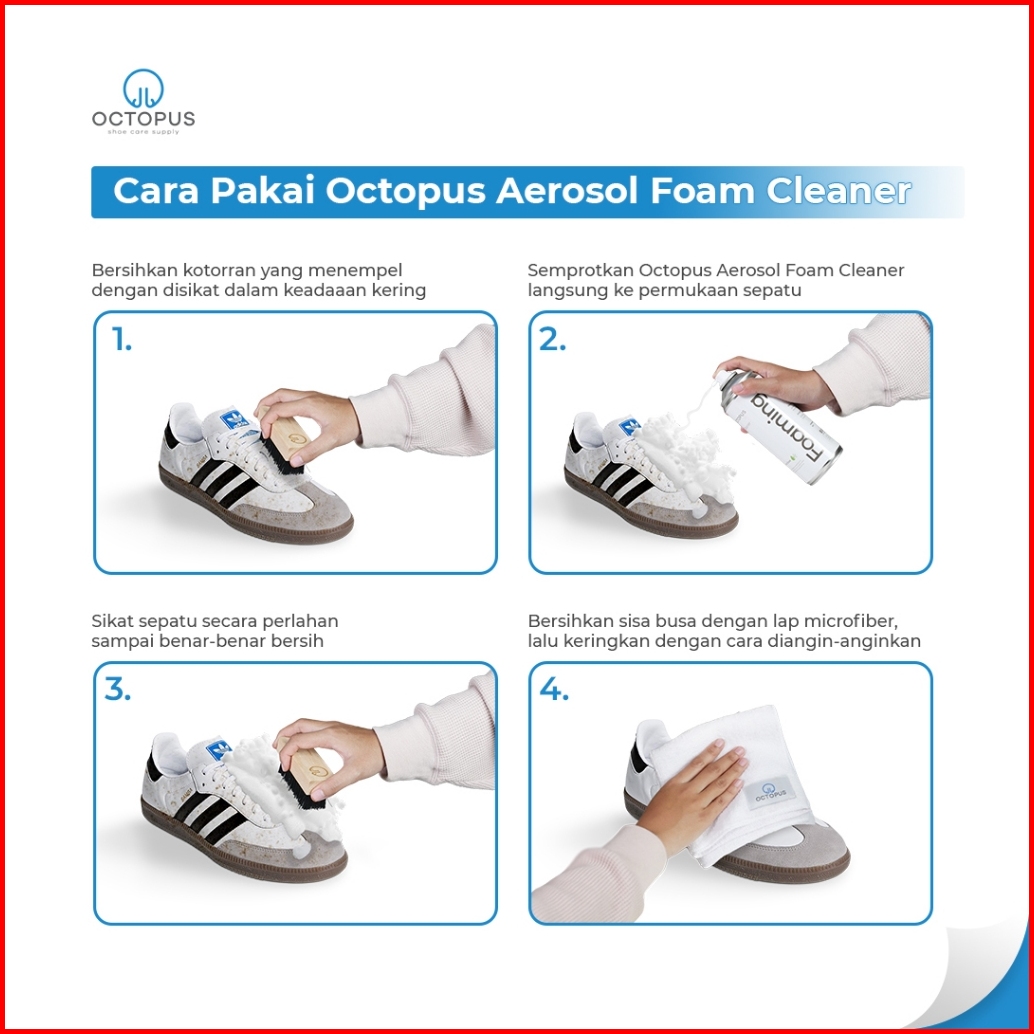 OCTOPUS
shoe care supply

Cara Pakai Octopus Aerosol Foam Cleaner

Bersihkan kotorran yang menempel dengan disikat dalam keadaaan kering

1.

Semprotkan Octopus Aerosol Foam Cleaner langsung ke permukaan sepatu

2.

Foaming

Sikat sepatu secara perlahan sampai benar-benar bersih

3.

Bersihkan sisa busa dengan lap microfiber, lalu keringkan dengan cara diangin-anginkan

4.

OCTOPUS