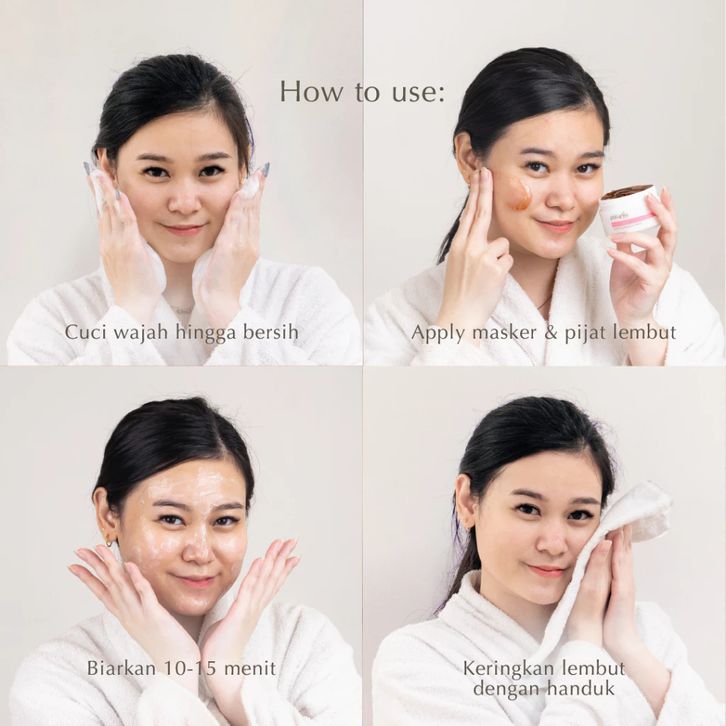 How to use:

Cuci wajah hingga bersih

Apply masker & pijat lembut

Biarkan 10-15 menit

Keringkan lembut dengan handuk