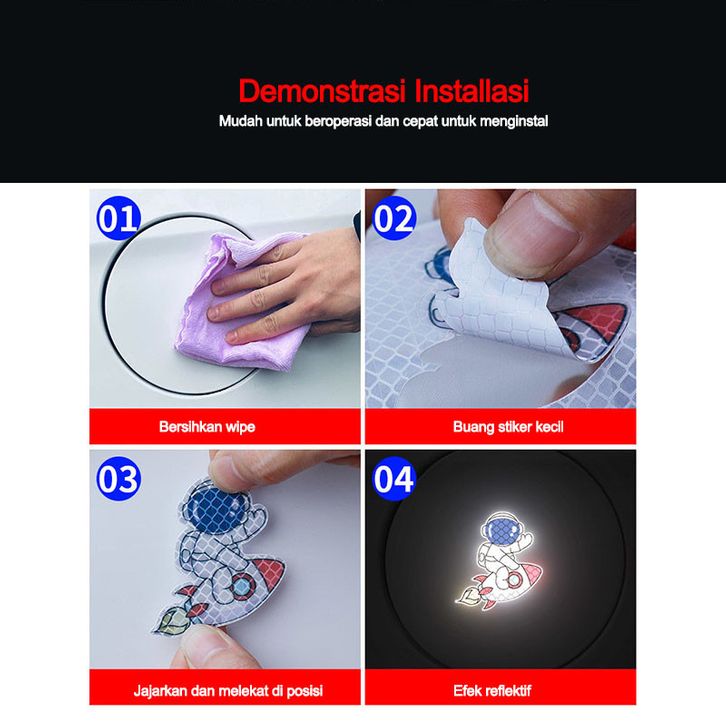 Demonstrasi Installasi

Mudah untuk beroperasi dan cepat untuk menginstal

01

Bersihkan wipe

02

Buang stiker kecil

03

Jajarkan dan melekat di posisi

04

Efek reflektif