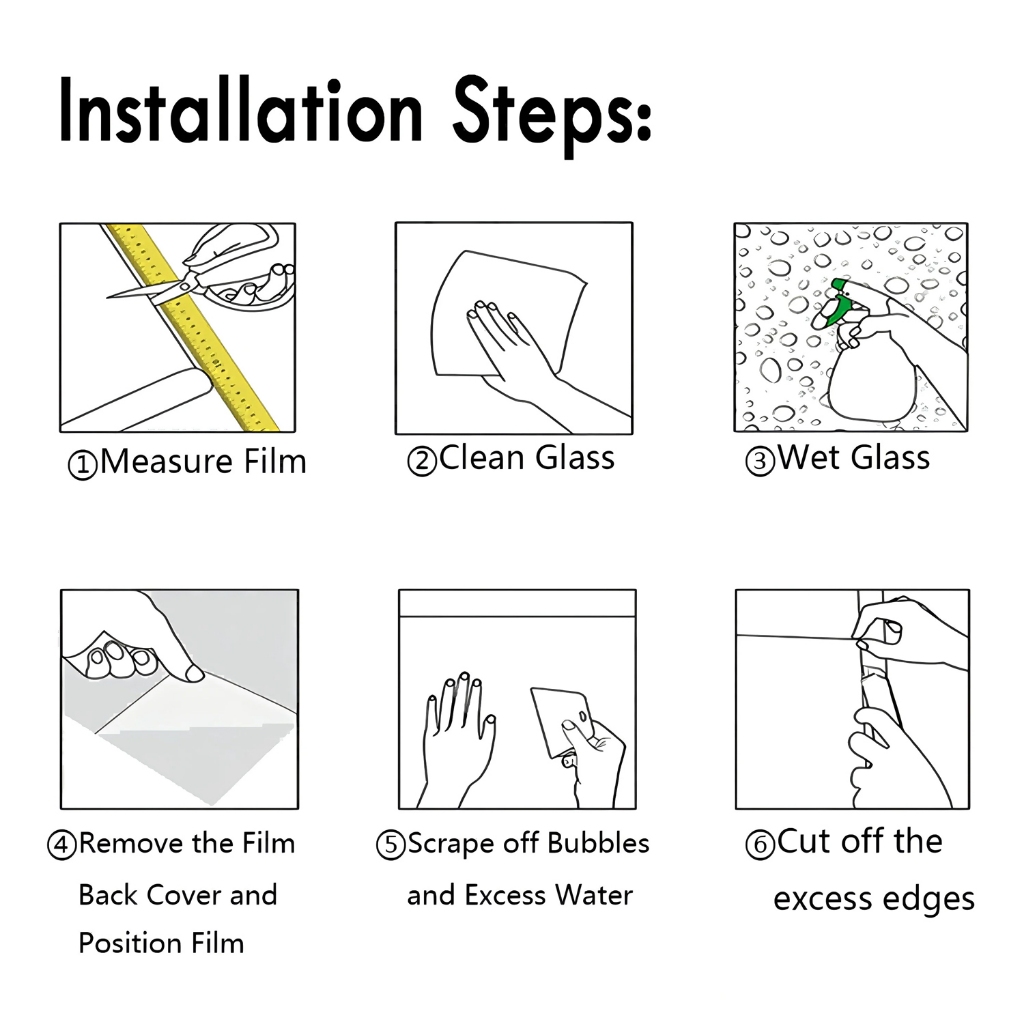 Installation Steps:

①Measure Film

②Clean Glass

③Wet Glass

④Remove the Film Back Cover and Position Film

⑤Scrape off Bubbles and Excess Water

⑥Cut off the excess edges