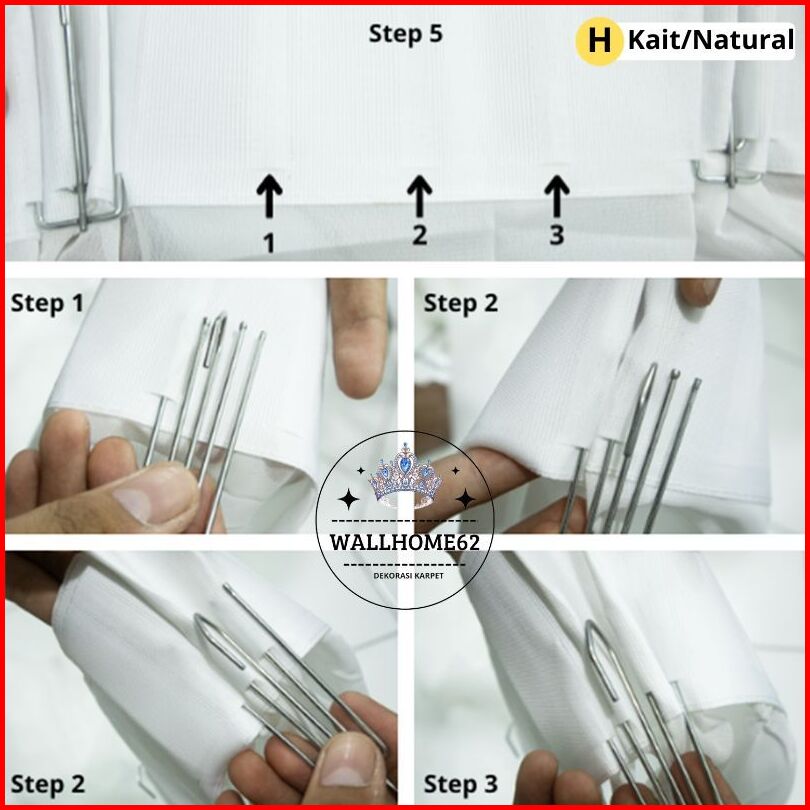 Step 5

H Kait/Natural

1 2 3

Step 1

Step 2

WALLHOME62
DEKORASI KARPET

Step 2

Step 3