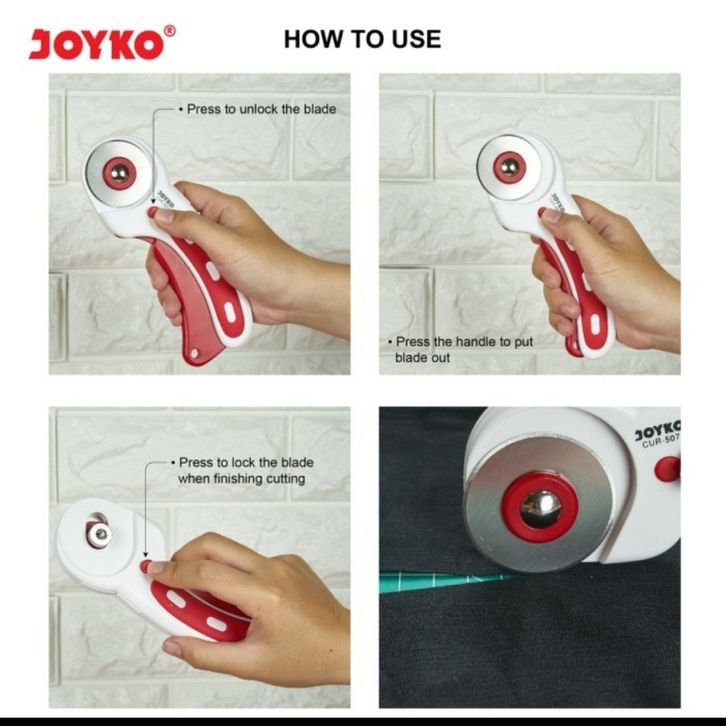 JOYKO®

HOW TO USE

• Press to unlock the blade

JOYKO

JOYKO

• Press the handle to put blade out

• Press to lock the blade when finishing cutting

JOYKO
CUR-507