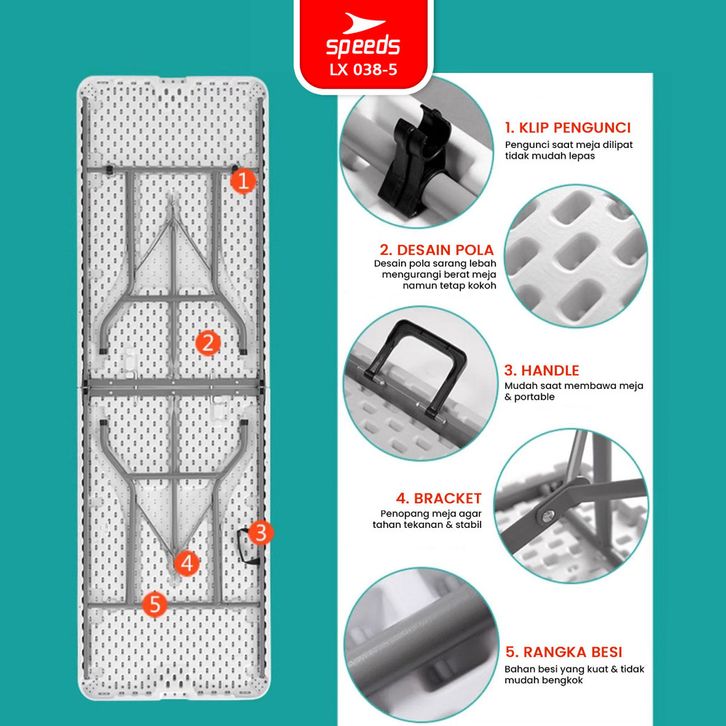 speeds
LX 038-5

1

2

3

4

5

1. KLIP PENGUNCI
Pengunci saat meja dilipat tidak mudah lepas

2. DESAIN POLA
Desain pola sarang lebah mengurangi berat meja namun tetap kokoh

3. HANDLE
Mudah saat membawa meja & portable

4. BRACKET
Penopang meja agar tahan tekanan & stabil

5. RANGKA BESI
Bahan besi yang kuat & tidak mudah bengkok