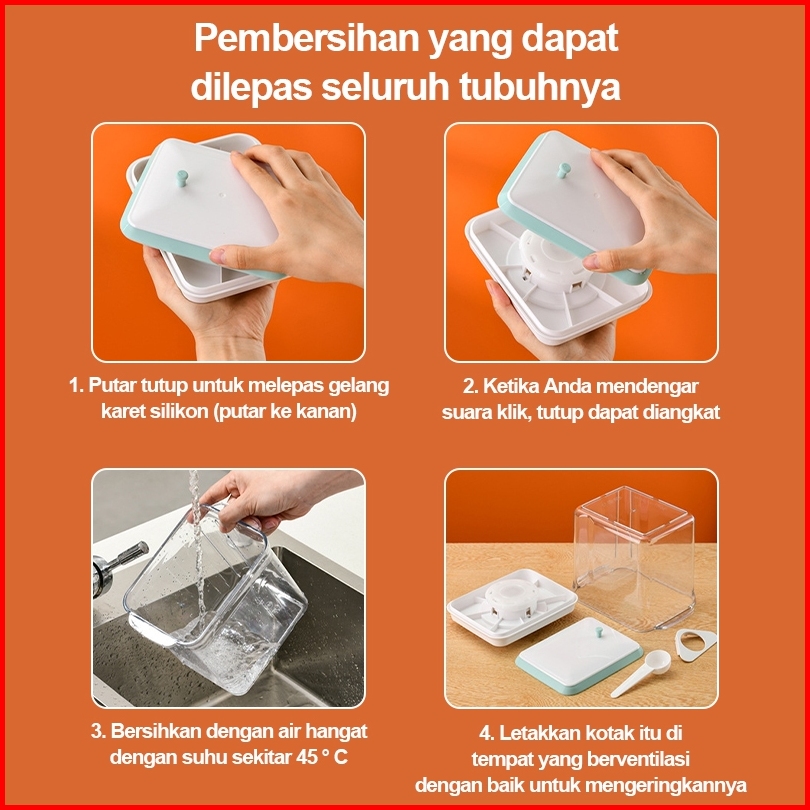 Pembersihan yang dapat dilepas seluruh tubuhnya

1. Putar tutup untuk melepas gelang karet silikon (putar ke kanan)

2. Ketika Anda mendengar suara klik, tutup dapat diangkat

3. Bersihkan dengan air hangat dengan suhu sekitar 45 ° C

4. Letakkan kotak itu di tempat yang berventilasi dengan baik untuk mengeringkannya