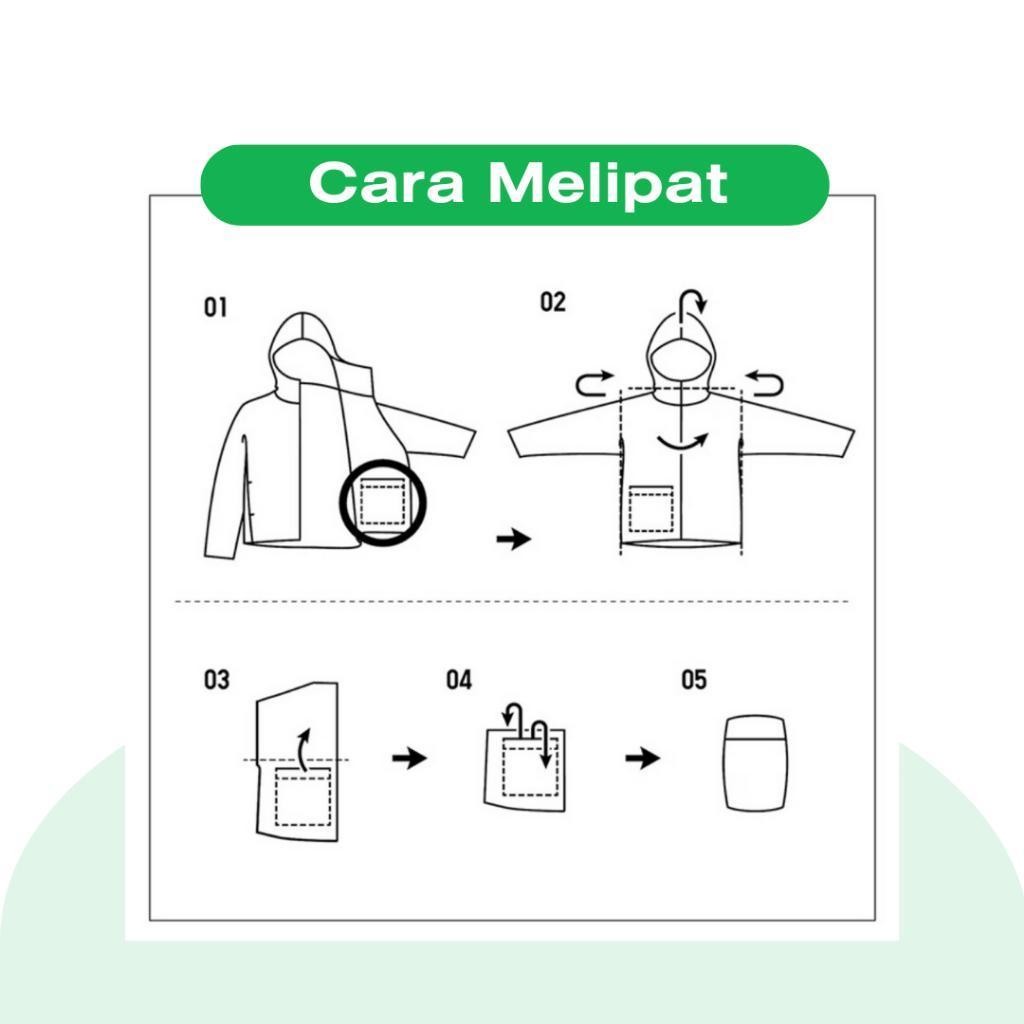 Cara Melipat

01

02

03

04

05