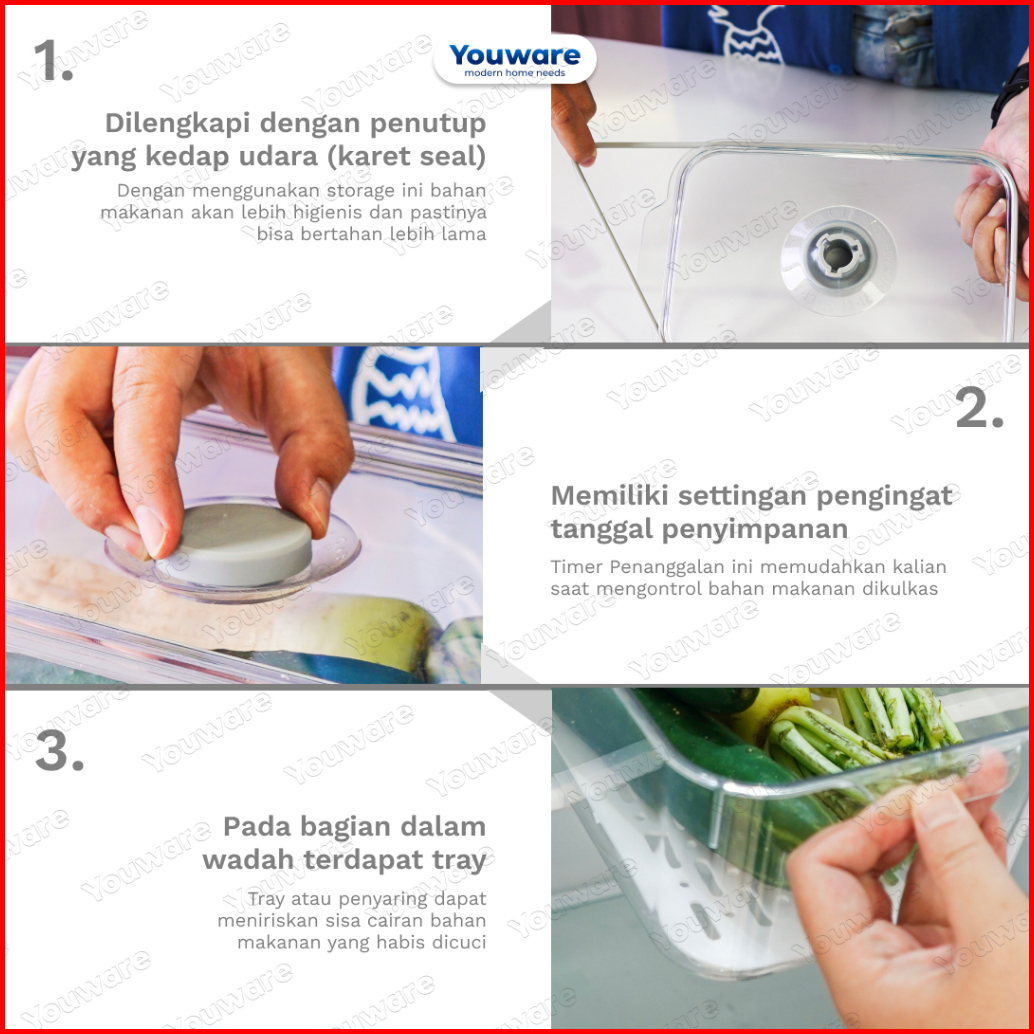 Youware
modern home needs

1.

Dilengkapi dengan penutup yang kedap udara (karet seal)

Dengan menggunakan storage ini bahan makanan akan lebih higienis dan pastinya bisa bertahan lebih lama

2.

Memiliki settingan pengingat tanggal penyimpanan

Timer Penanggalan ini memudahkan kalian saat mengontrol bahan makanan dikulkas

3.

Pada bagian dalam wadah terdapat tray

Tray atau penyaring dapat meniriskan sisa cairan bahan makanan yang habis dicuci