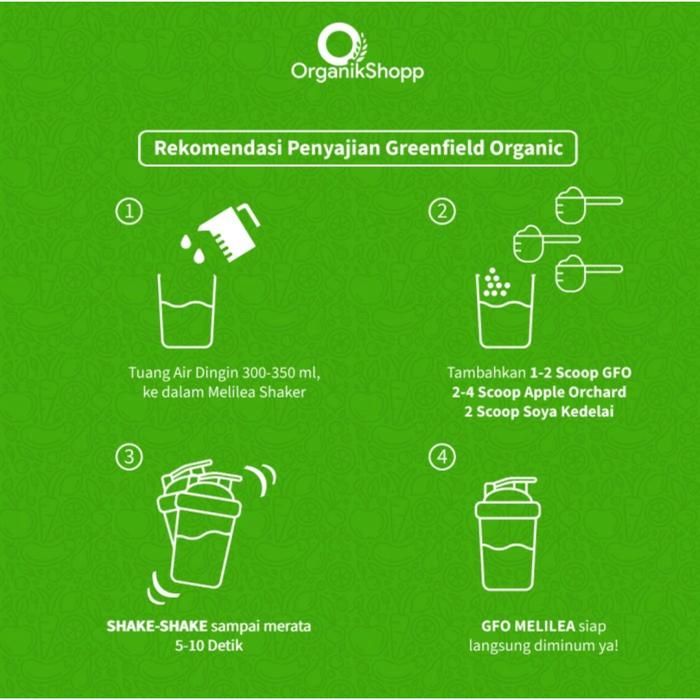 OrganikShopp

Rekomendasi Penyajian Greenfield Organic

1

Tuang Air Dingin 300-350 ml, ke dalam Melilea Shaker

2

Tambahkan 1-2 Scoop GFO
2-4 Scoop Apple Orchard
2 Scoop Soya Kedelai

3

SHAKE-SHAKE sampai merata
5-10 Detik

4

GFO MELILEA siap langsung diminum ya!