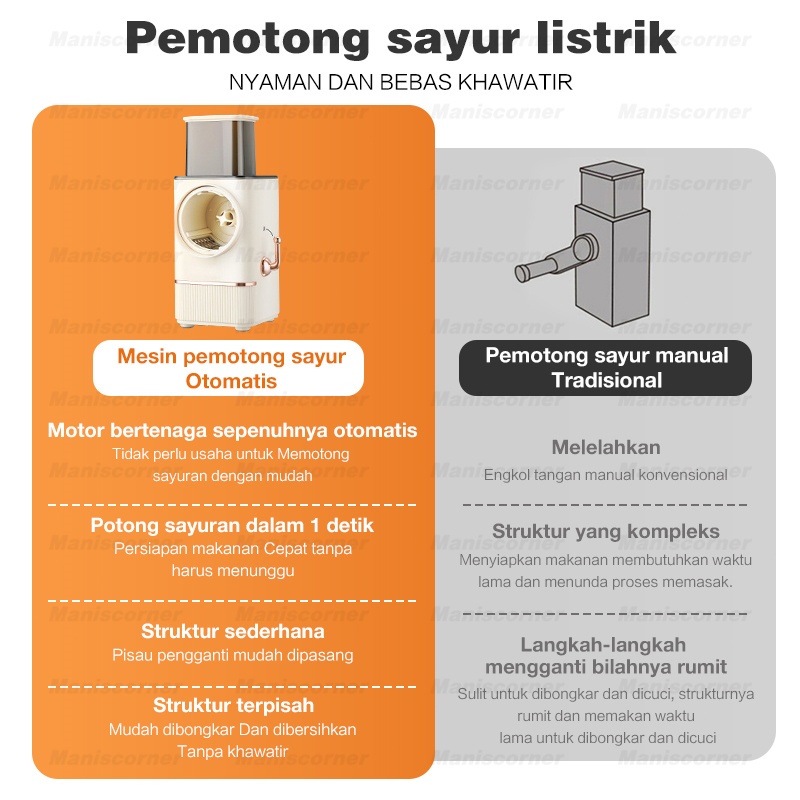 Pemotong sayur listrik
NYAMAN DAN BEBAS KHAWATIR

Mesin pemotong sayur Otomatis

Motor bertenaga sepenuhnya otomatis
Tidak perlu usaha untuk Memotong sayuran dengan mudah

Potong sayuran dalam 1 detik
Persiapan makanan Cepat tanpa harus menunggu

Struktur sederhana
Pisau pengganti mudah dipasang

Struktur terpisah
Mudah dibongkar Dan dibersihkan Tanpa khawatir

Pemotong sayur manual Tradisional

Melelahkan
Engkol tangan manual konvensional

Struktur yang kompleks
Menyiapkan makanan membutuhkan waktu lama dan menunda proses memasak.

Langkah-langkah mengganti bilahnya rumit
Sulit untuk dibongkar dan dicuci, strukturnya rumit dan memakan waktu lama untuk dibongkar dan dicuci

Maniscorner