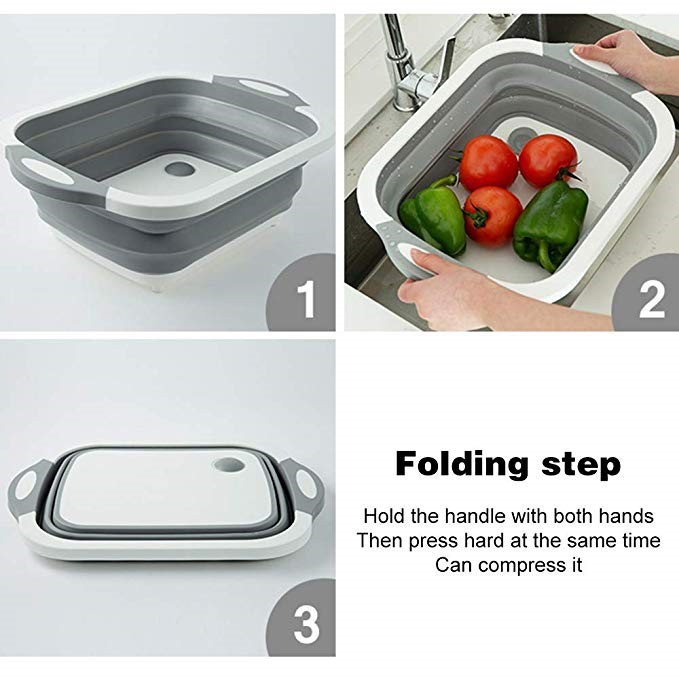 1

2

3

Folding step

Hold the handle with both hands
Then press hard at the same time
Can compress it