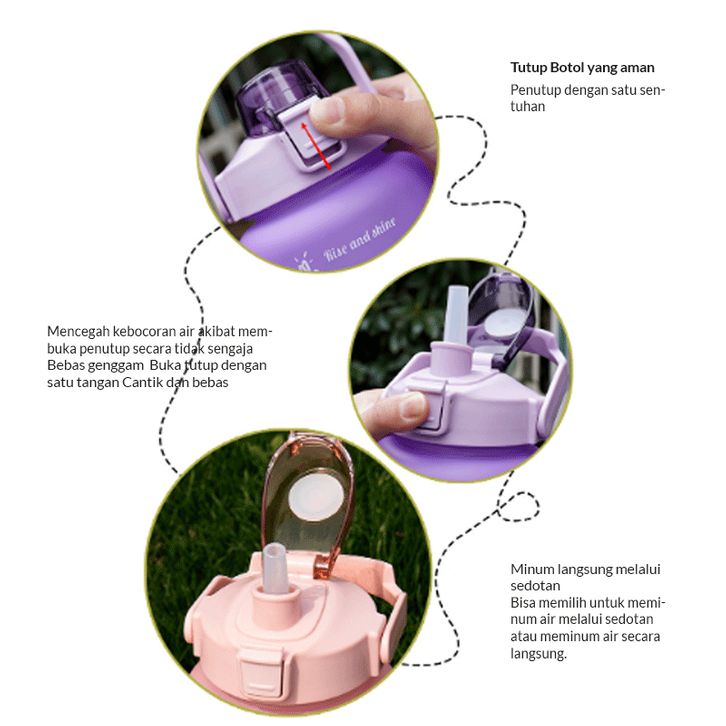 Tutup Botol yang aman

Penutup dengan satu sentuhan

Rise and shine

Mencegah kebocoran air akibat membuka penutup secara tidak sengaja
Bebas genggam Buka tutup dengan satu tangan Cantik dan bebas

Minum langsung melalui sedotan
Bisa memilih untuk meminum air melalui sedotan atau meminum air secara langsung.