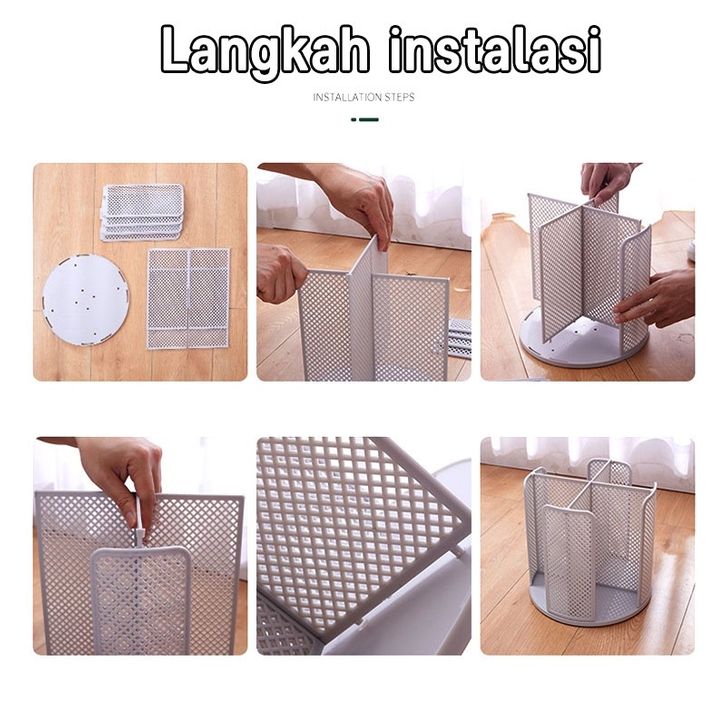 Langkah instalasi

INSTALLATION STEPS