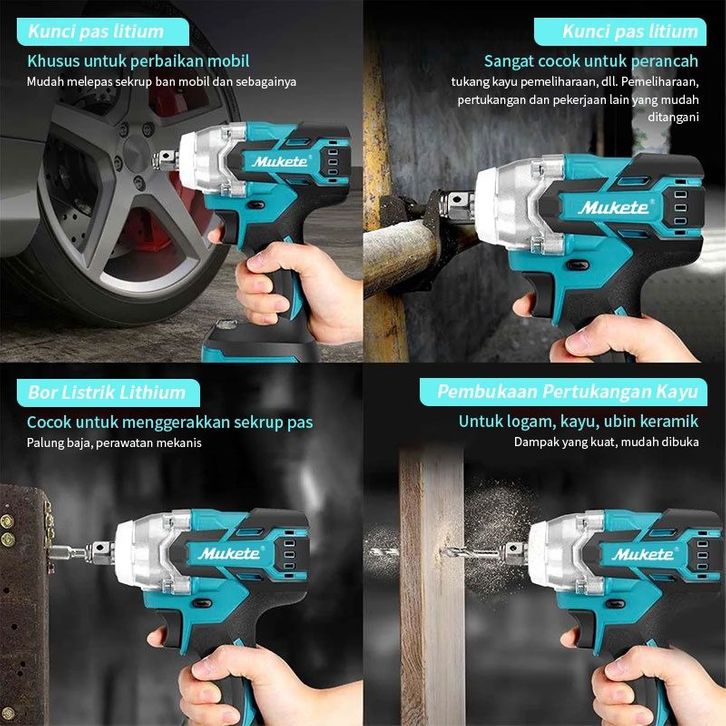 Kunci pas litium

Khusus untuk perbaikan mobil

Mudah melepas sekrup ban mobil dan sebagainya

Mukete

Kunci pas litium

Sangat cocok untuk perancah

tukang kayu pemeliharaan, dll. Pemeliharaan, pertukangan dan pekerjaan lain yang mudah ditangani

Mukete

Bor Listrik Lithium

Cocok untuk menggerakkan sekrup pas

Palung baja, perawatan mekanis

Mukete

Pembukaan Pertukangan Kayu

Untuk logam, kayu, ubin keramik

Dampak yang kuat, mudah dibuka

Mukete