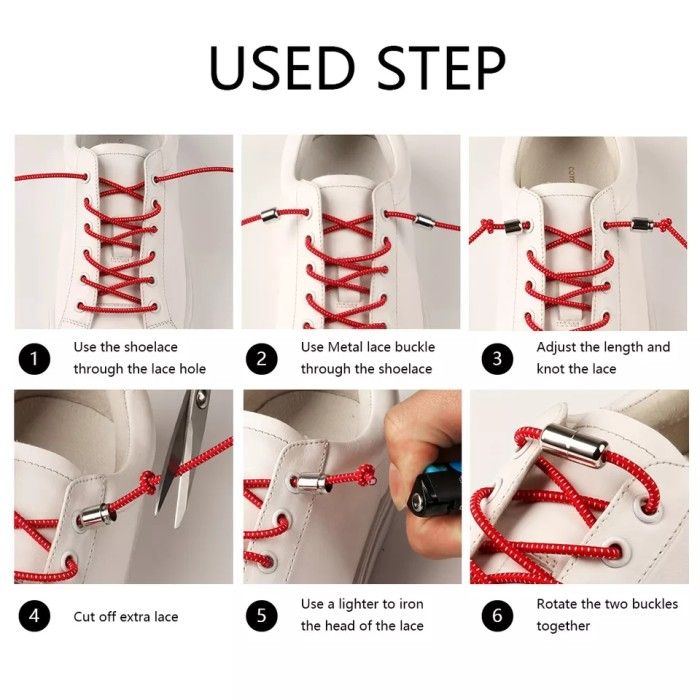 USED STEP

1 Use the shoelace through the lace hole

2 Use Metal lace buckle through the shoelace

3 Adjust the length and knot the lace

4 Cut off extra lace

5 Use a lighter to iron the head of the lace

6 Rotate the two buckles together