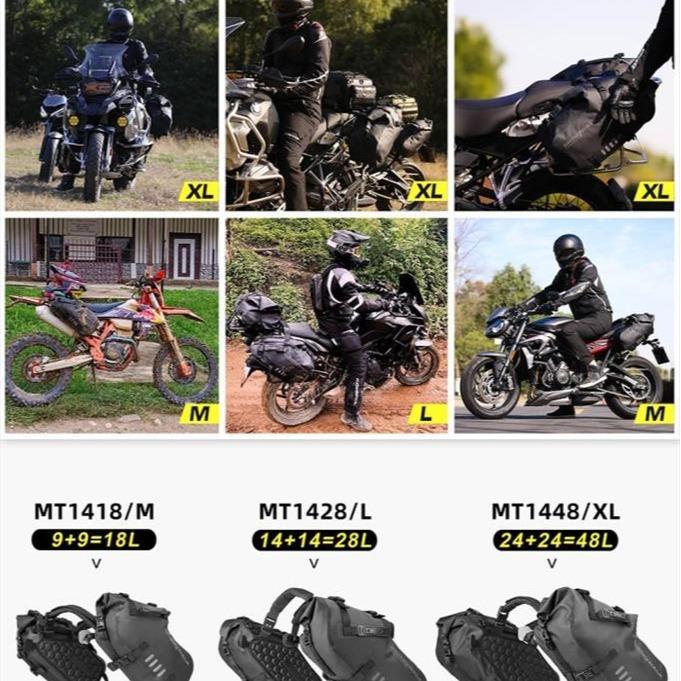 XL

XL

XL

M

L

M

MT1418/M
9+9=18L
v

MT1428/L
14+14=28L
v

MT1448/XL
24+24=48L
v