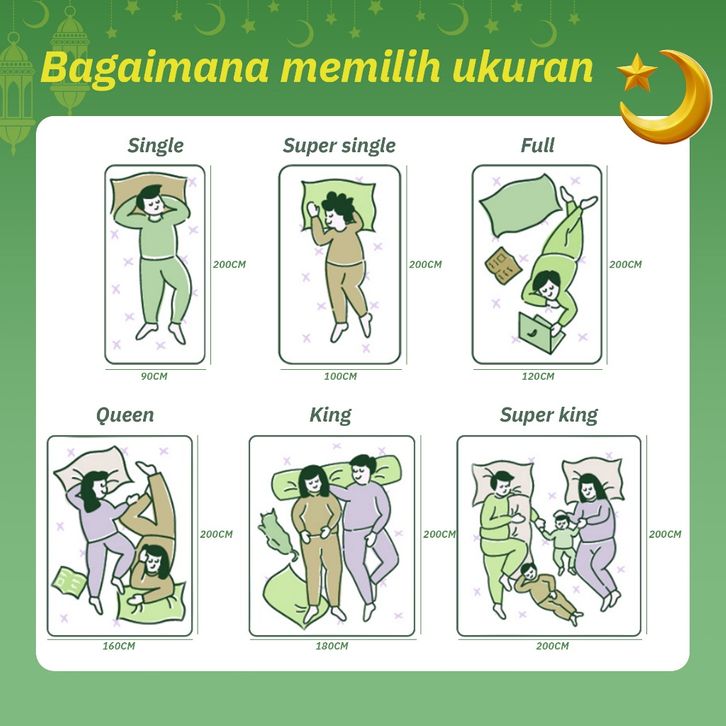 Bagaimana memilih ukuran

Single
200CM
90CM

Super single
200CM
100CM

Full
200CM
120CM

Queen
200CM
160CM

King
200CM
180CM

Super king
200CM
200CM