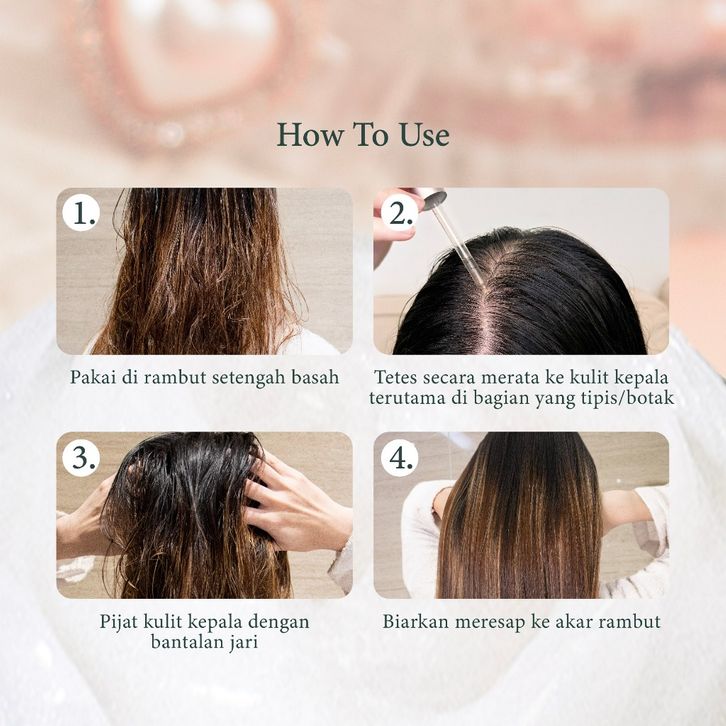 How To Use

1.

Pakai di rambut setengah basah

2.

Tetes secara merata ke kulit kepala terutama di bagian yang tipis/botak

3.

Pijat kulit kepala dengan bantalan jari

4.

Biarkan meresap ke akar rambut