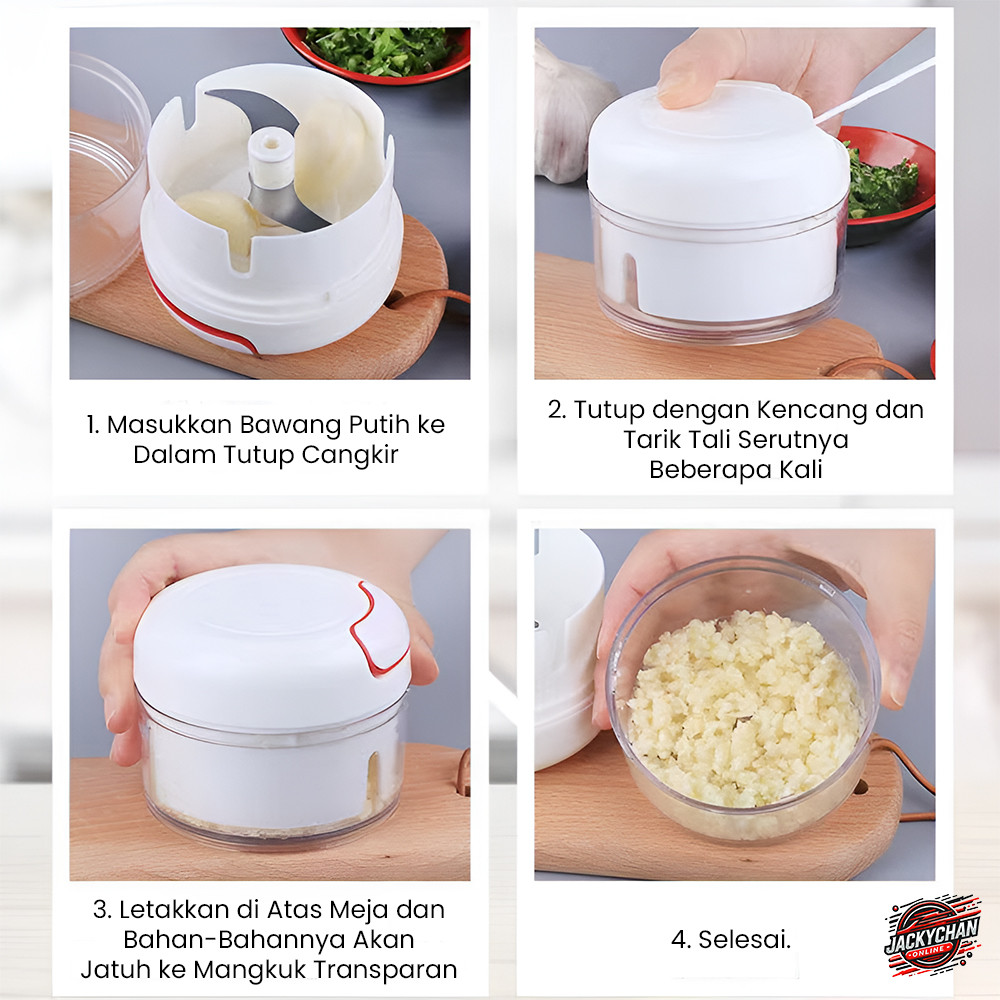 1. Masukkan Bawang Putih ke Dalam Tutup Cangkir

2. Tutup dengan Kencang dan Tarik Tali Serutnya Beberapa Kali

3. Letakkan di Atas Meja dan Bahan-Bahannya Akan Jatuh ke Mangkuk Transparan

4. Selesai.

JACKYCHAN ONLINE