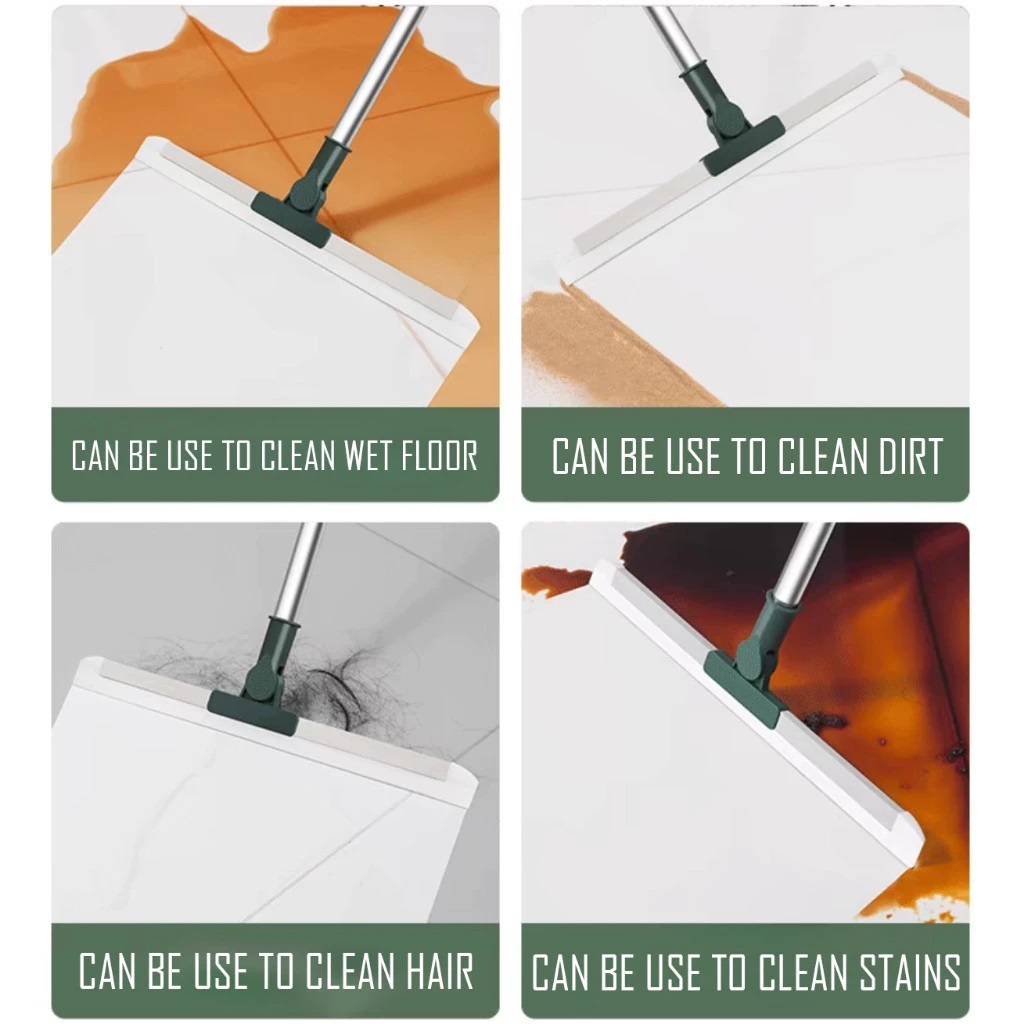 CAN BE USE TO CLEAN WET FLOOR

CAN BE USE TO CLEAN DIRT

CAN BE USE TO CLEAN HAIR

CAN BE USE TO CLEAN STAINS