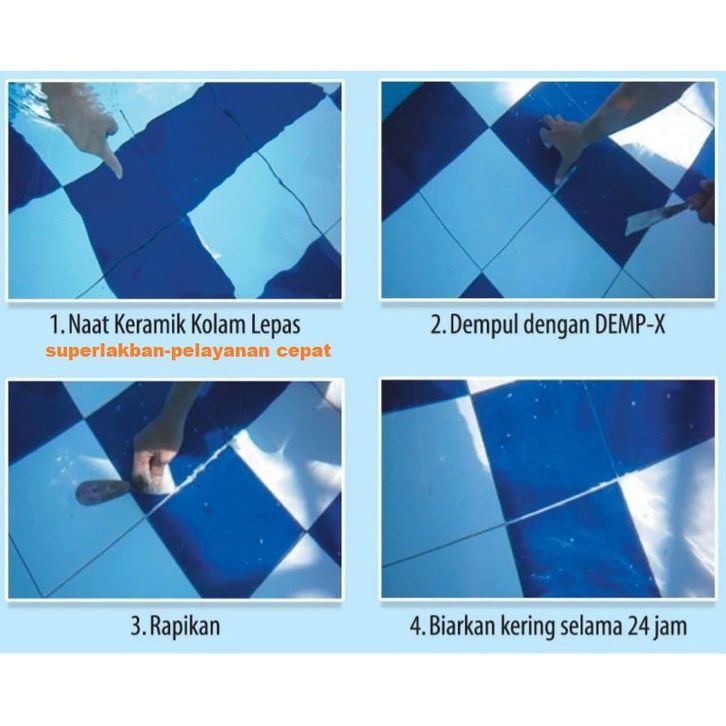 1. Naat Keramik Kolam Lepas

superlakban-pelayanan cepat

2. Dempul dengan DEMP-X

3. Rapikan

4. Biarkan kering selama 24 jam