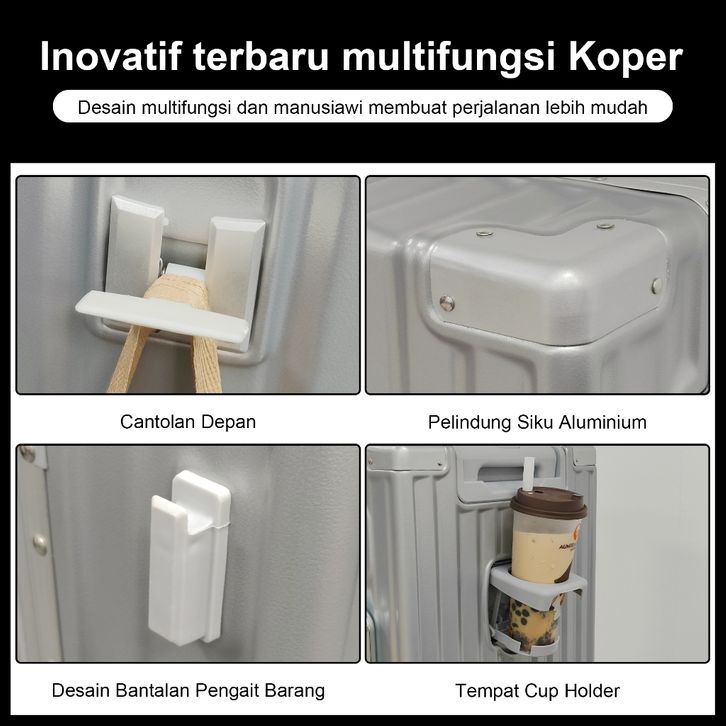 Inovatif terbaru multifungsi Koper

Desain multifungsi dan manusiawi membuat perjalanan lebih mudah

Cantolan Depan

Pelindung Siku Aluminium

Desain Bantalan Pengait Barang

Tempat Cup Holder