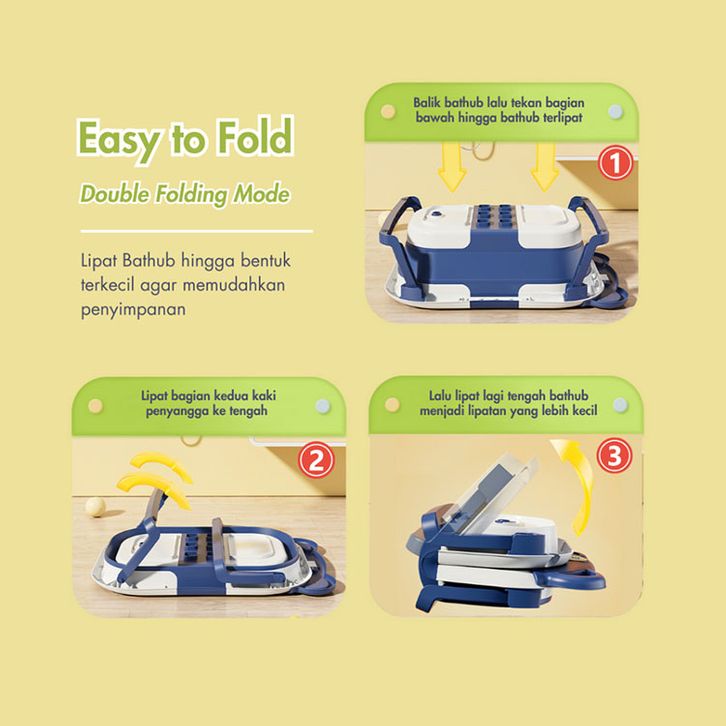 Easy to Fold

Double Folding Mode

Lipat Bathub hingga bentuk terkecil agar memudahkan penyimpanan

Balik bathub lalu tekan bagian bawah hingga bathub terlipat

1

Lipat bagian kedua kaki penyangga ke tengah

2

Lalu lipat lagi tengah bathub menjadi lipatan yang lebih kecil

3