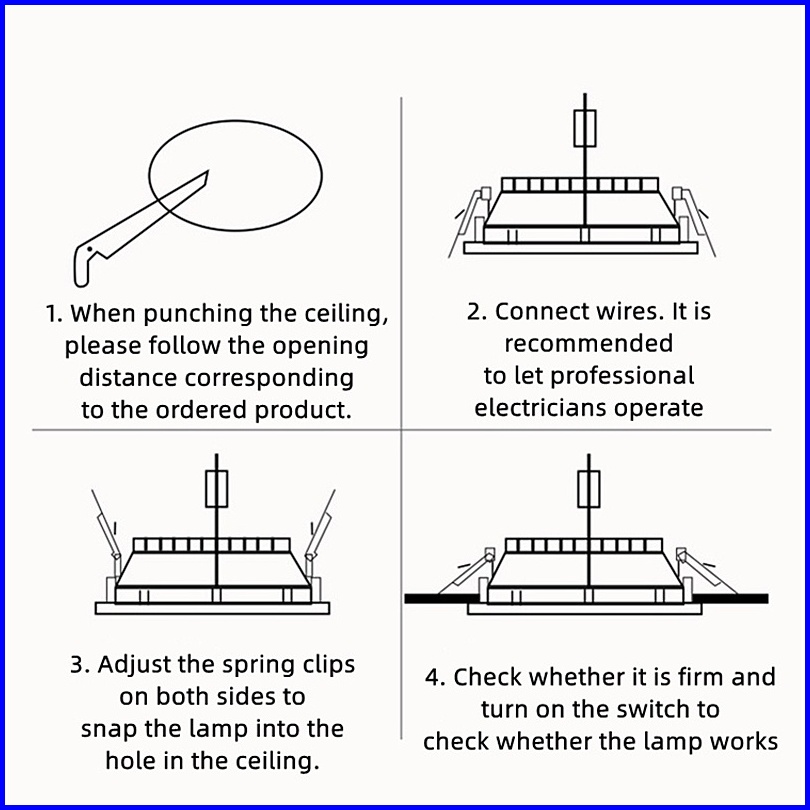 1. When punching the ceiling, please follow the opening distance corresponding to the ordered product.

2. Connect wires. It is recommended to let professional electricians operate

3. Adjust the spring clips on both sides to snap the lamp into the hole in the ceiling.

4. Check whether it is firm and turn on the switch to check whether the lamp works