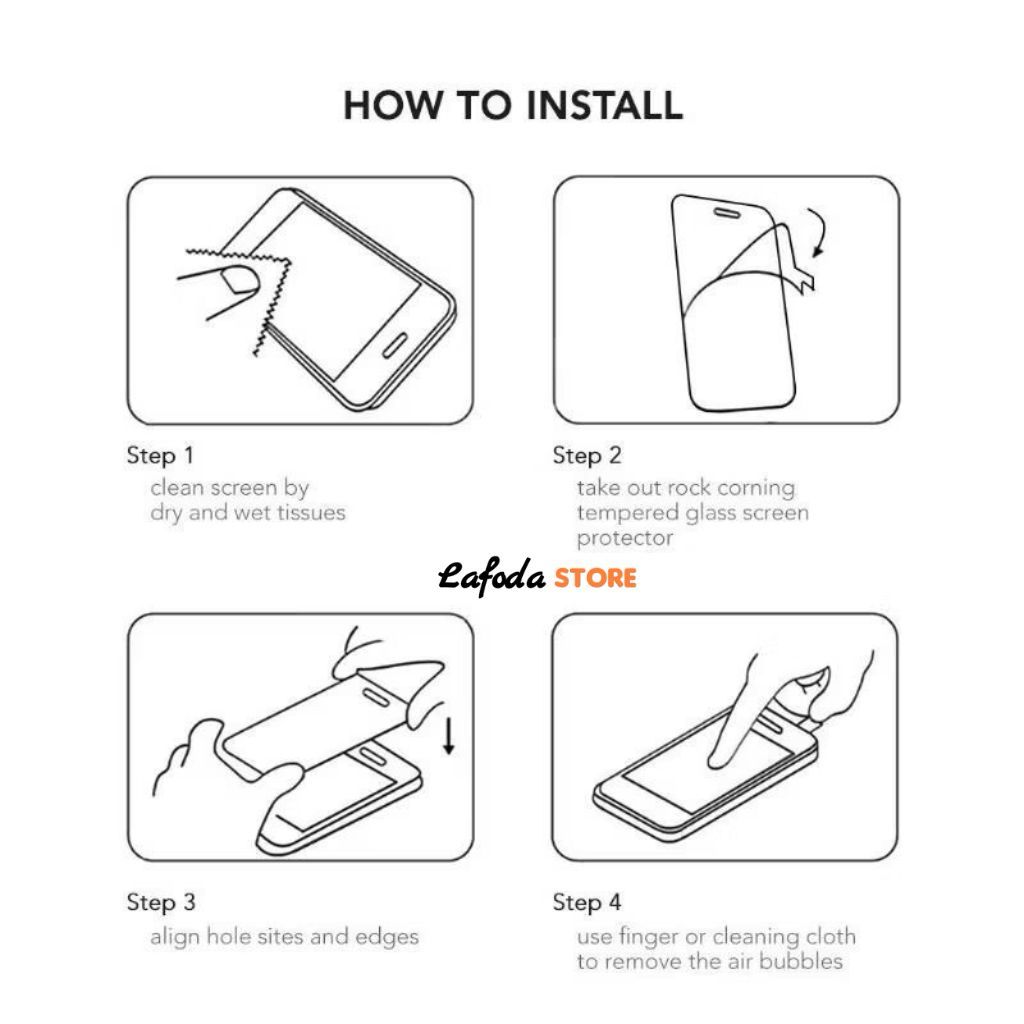 HOW TO INSTALL

Step 1
clean screen by dry and wet tissues

Step 2
take out rock corning tempered glass screen protector

Lafoda STORE

Step 3
align hole sites and edges

Step 4
use finger or cleaning cloth to remove the air bubbles