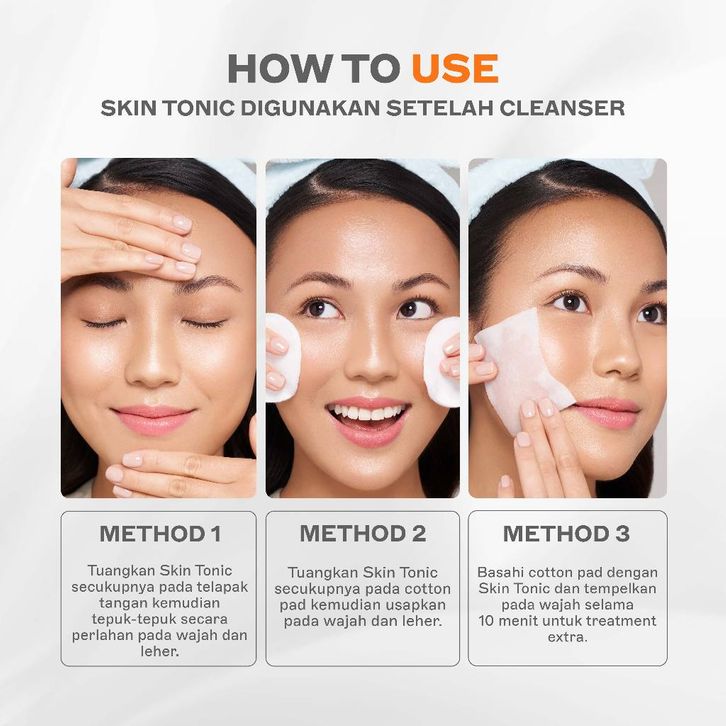 HOW TO USE
SKIN TONIC DIGUNAKAN SETELAH CLEANSER

METHOD 1
Tuangkan Skin Tonic secukupnya pada telapak tangan kemudian tepuk-tepuk secara perlahan pada wajah dan leher.

METHOD 2
Tuangkan Skin Tonic secukupnya pada cotton pad kemudian usapkan pada wajah dan leher.

METHOD 3
Basahi cotton pad dengan Skin Tonic dan tempelkan pada wajah selama 10 menit untuk treatment extra.