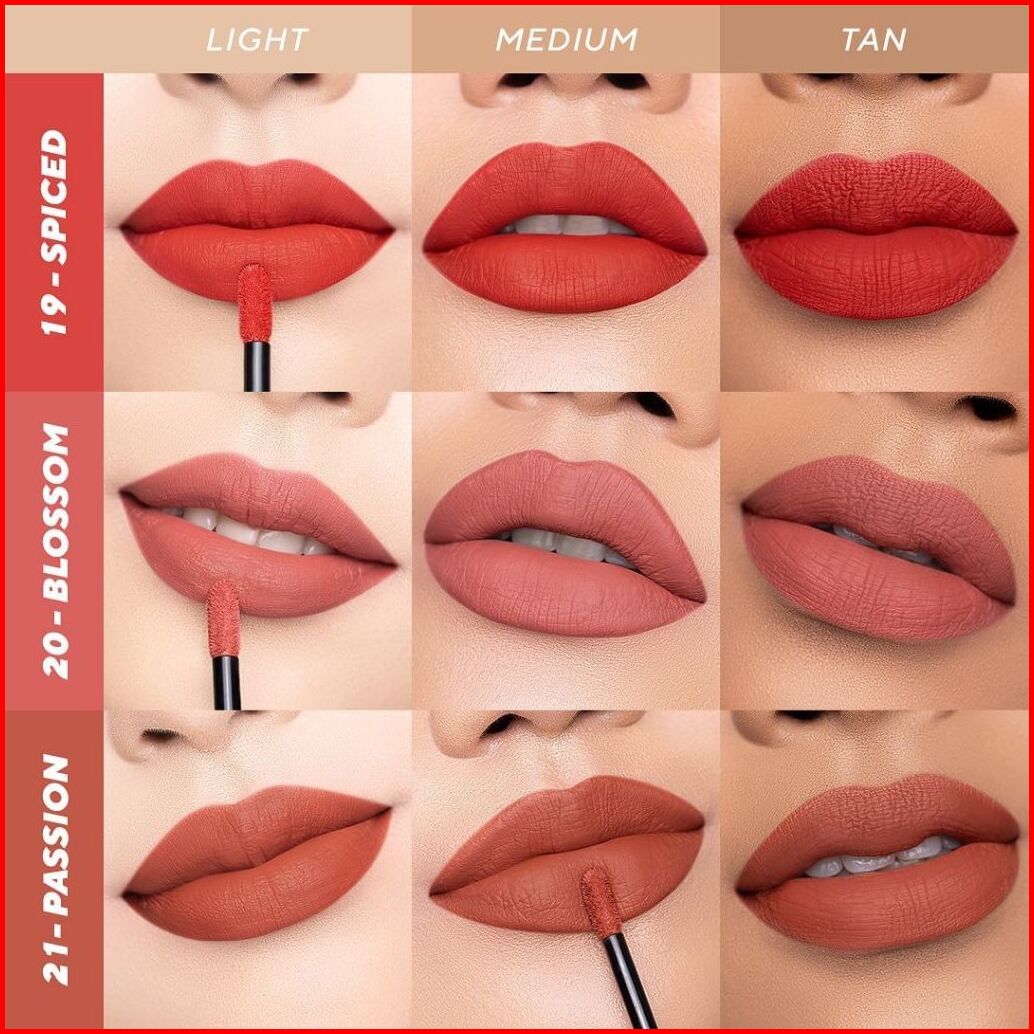 LIGHT MEDIUM TAN

19 - SPICED

20 - BLOSSOM

21 - PASSION