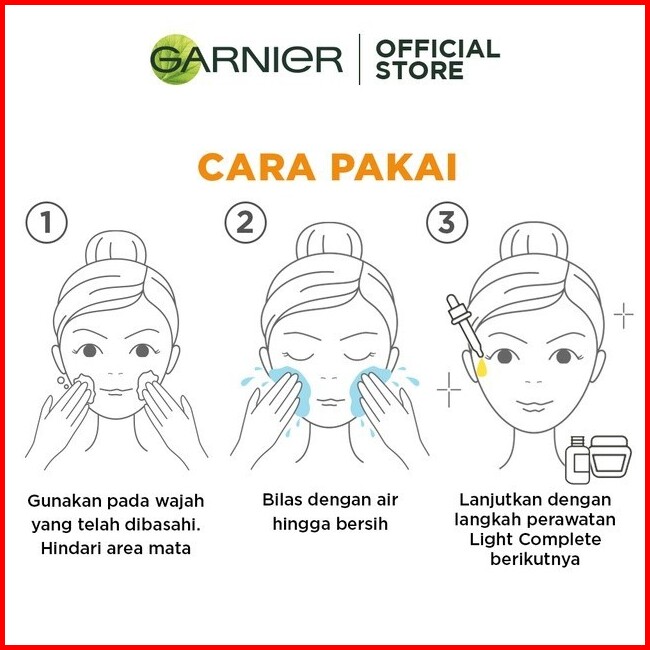 GARNIER | OFFICIAL STORE

CARA PAKAI

1

Gunakan pada wajah yang telah dibasahi. Hindari area mata

2

Bilas dengan air hingga bersih

3

Lanjutkan dengan langkah perawatan Light Complete berikutnya