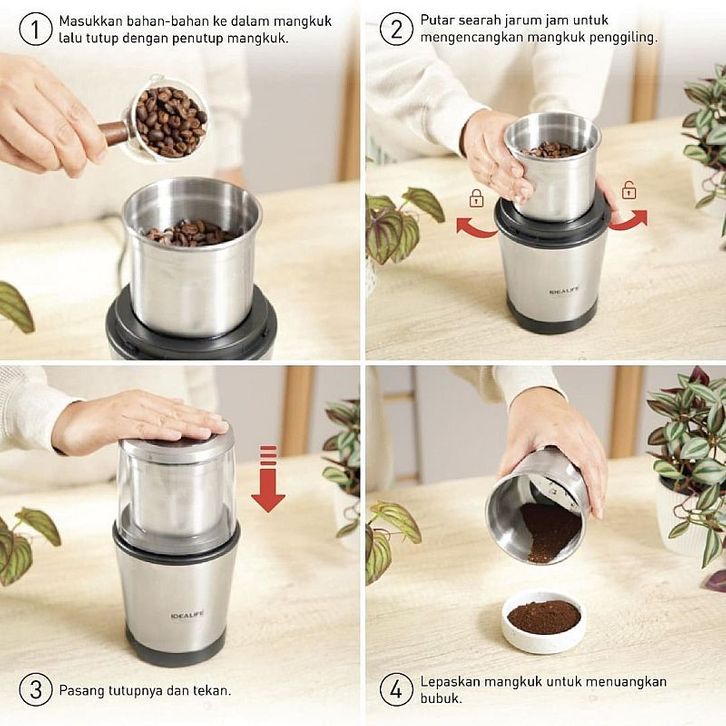 1 Masukkan bahan-bahan ke dalam mangkuk lalu tutup dengan penutup mangkuk.

2 Putar searah jarum jam untuk mengencangkan mangkuk penggiling.

IDEALIFE

IDEALIFE

3 Pasang tutupnya dan tekan.

4 Lepaskan mangkuk untuk menuangkan bubuk.