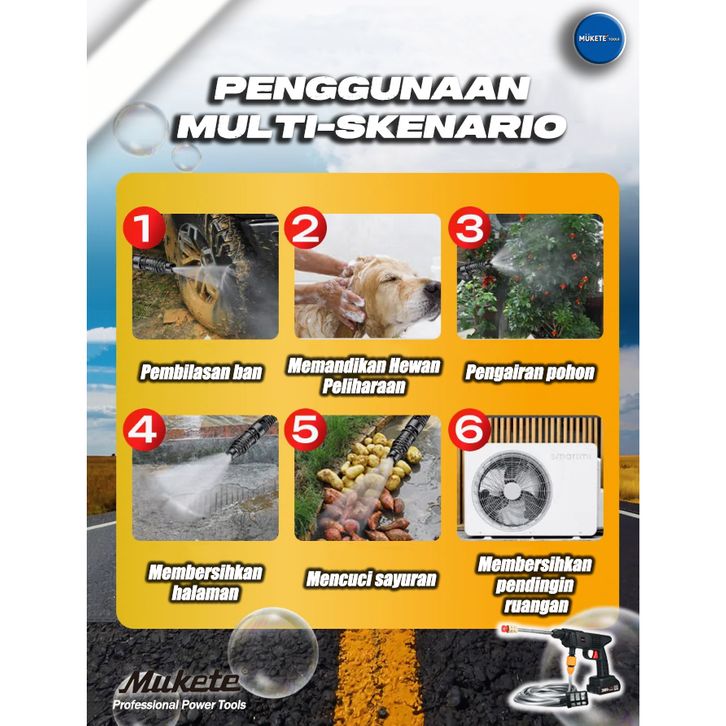 MUKETE TOOLS

PENGGUNAAN MULTI-SKENARIO

1
Pembilasan ban

2
Memandikan Hewan Peliharaan

3
Pengairan pohon

4
Membersihkan halaman

5
Mencuci sayuran

6
smartmi
Membersihkan pendingin ruangan

Mukete
Professional Power Tools