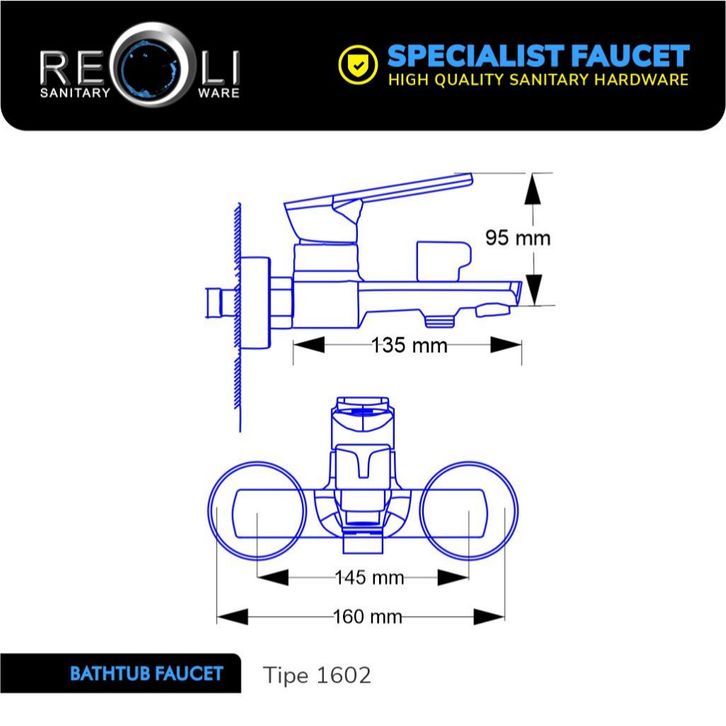 REOLI
SANITARY WARE

SPECIALIST FAUCET
HIGH QUALITY SANITARY HARDWARE

95 mm

135 mm

145 mm

160 mm

BATHTUB FAUCET

Tipe 1602