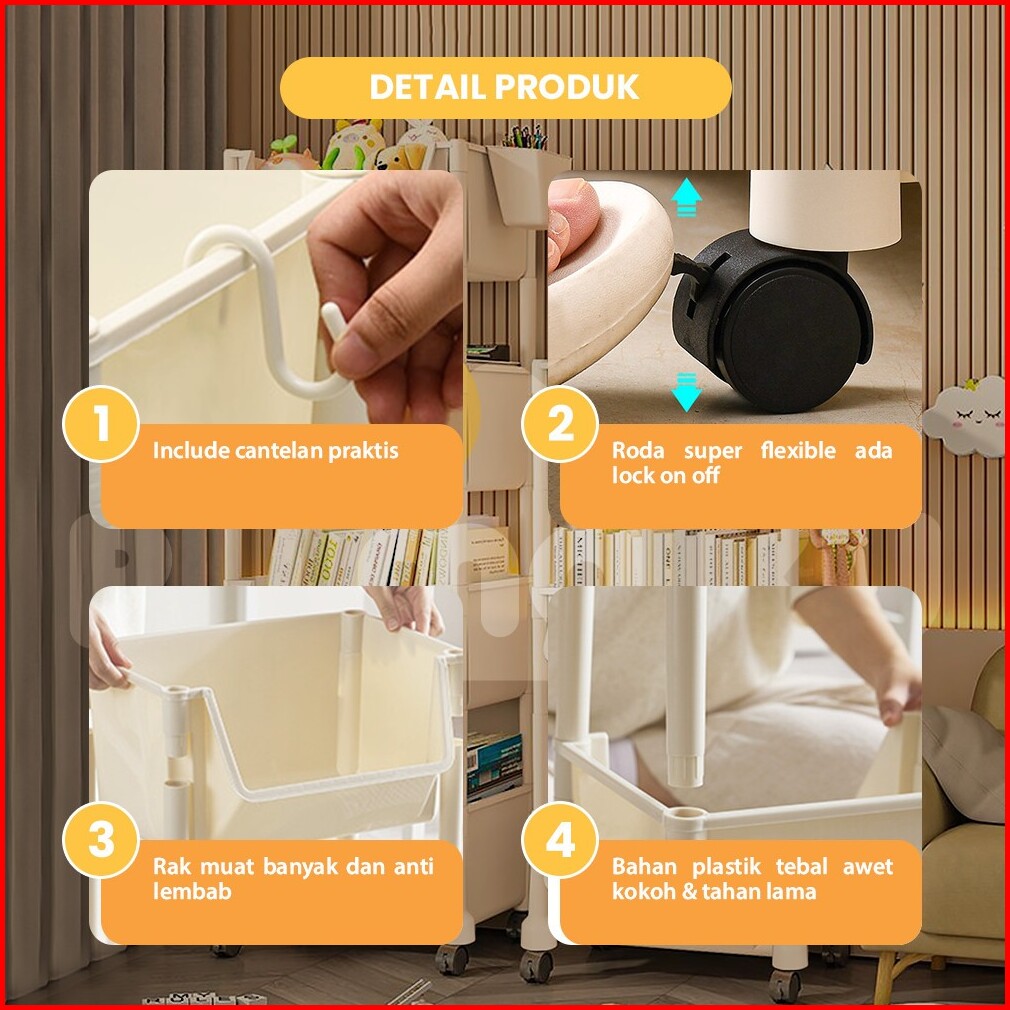 DETAIL PRODUK

1

Include cantelan praktis

2

Roda super flexible ada lock on off

3

Rak muat banyak dan anti lembab

4

Bahan plastik tebal awet kokoh & tahan lama