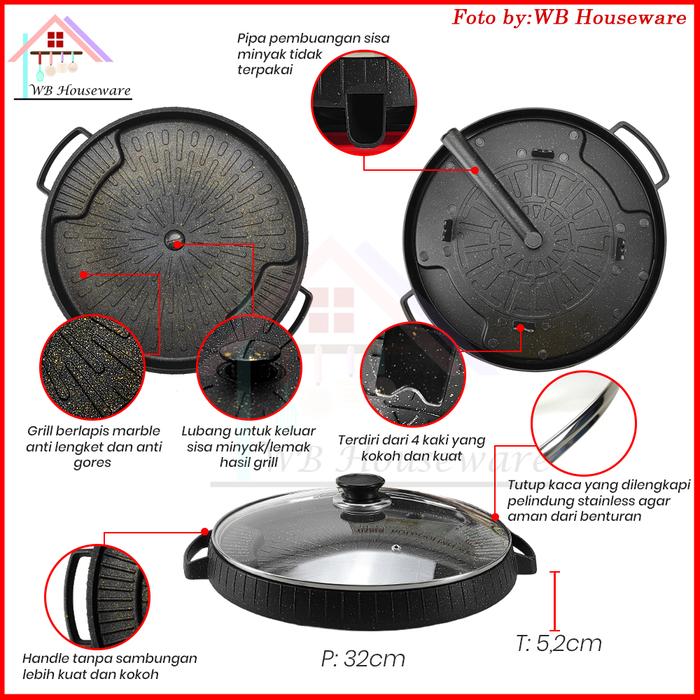 WB Houseware

Foto by:WB Houseware

Pipa pembuangan sisa minyak tidak terpakai

Grill berlapis marble anti lengket dan anti gores

Lubang untuk keluar sisa minyak/lemak hasil grill

Terdiri dari 4 kaki yang kokoh dan kuat

WB Houseware

Tutup kaca yang dilengkapi pelindung stainless agar aman dari benturan

Handle tanpa sambungan lebih kuat dan kokoh

P: 32cm

T: 5,2cm