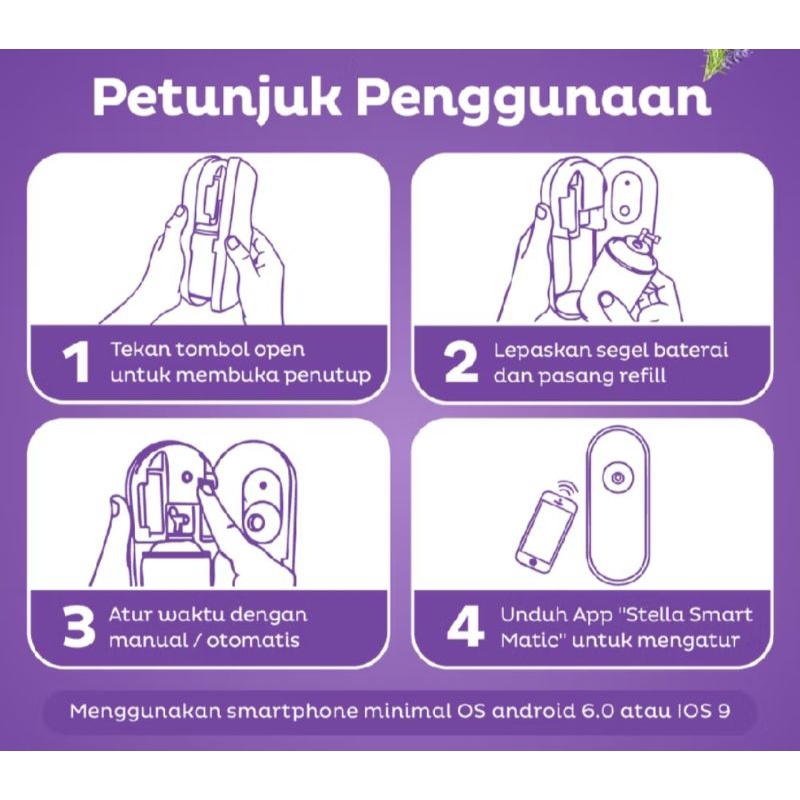 Petunjuk Penggunaan

1 Tekan tombol open untuk membuka penutup

2 Lepaskan segel baterai dan pasang refill

3 Atur waktu dengan manual / otomatis

4 Unduh App "Stella Smart Matic" untuk mengatur

Menggunakan smartphone minimal OS android 6.0 atau IOS 9