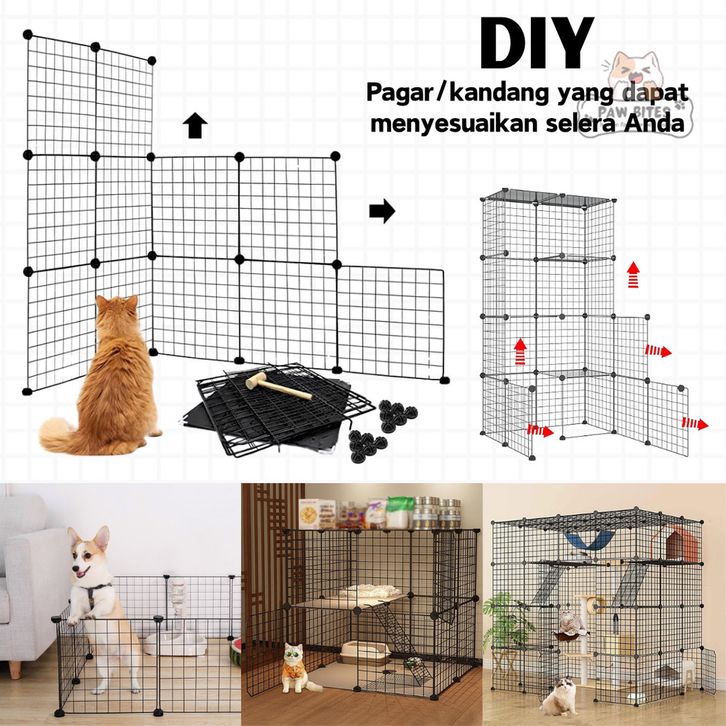 DIY
Pagar/kandang yang dapat menyesuaikan selera Anda

PAW BITES