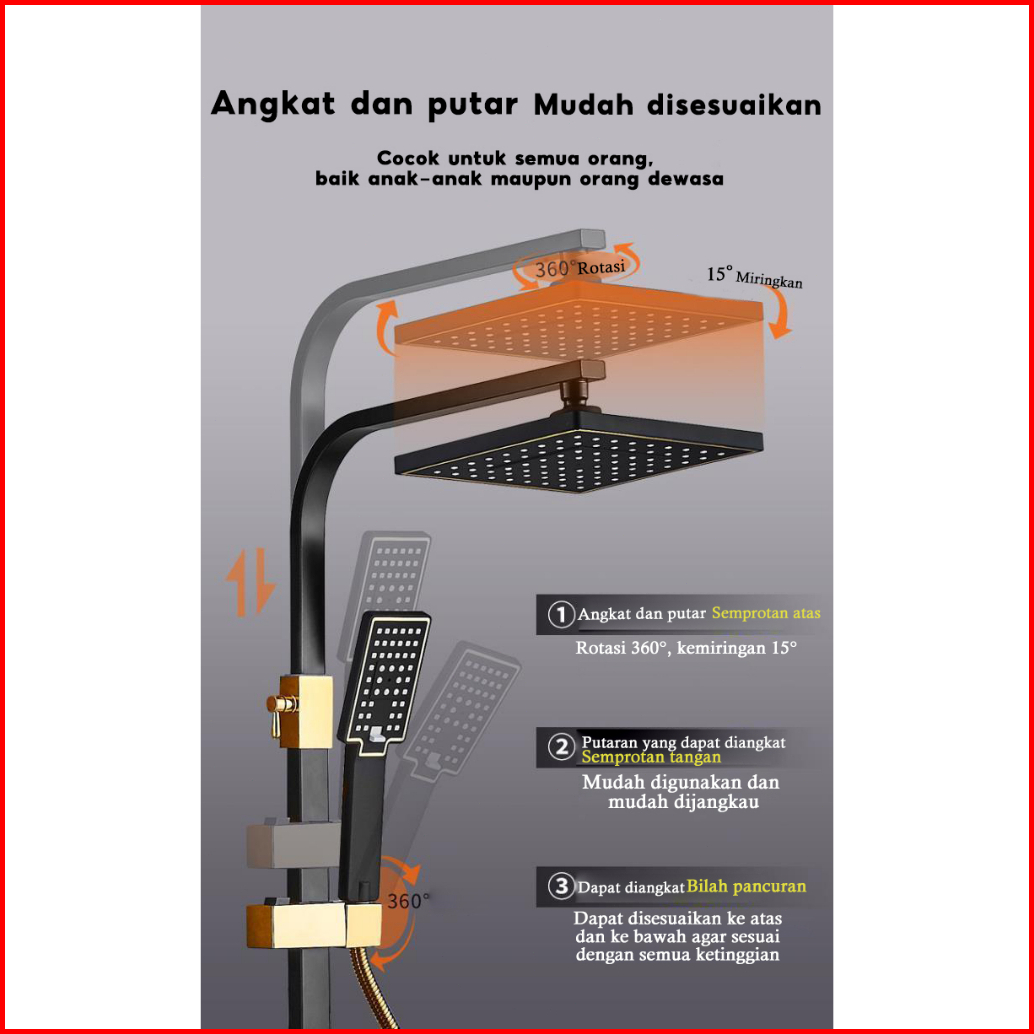 Angkat dan putar Mudah disesuaikan

Cocok untuk semua orang, baik anak-anak maupun orang dewasa

360° Rotasi

15° Miringkan

1 Angkat dan putar Semprotan atas

Rotasi 360°, kemiringan 15°

2 Putaran yang dapat diangkat Semprotan tangan

Mudah digunakan dan mudah dijangkau

360°

3 Dapat diangkat Bilah pancuran

Dapat disesuaikan ke atas dan ke bawah agar sesuai dengan semua ketinggian