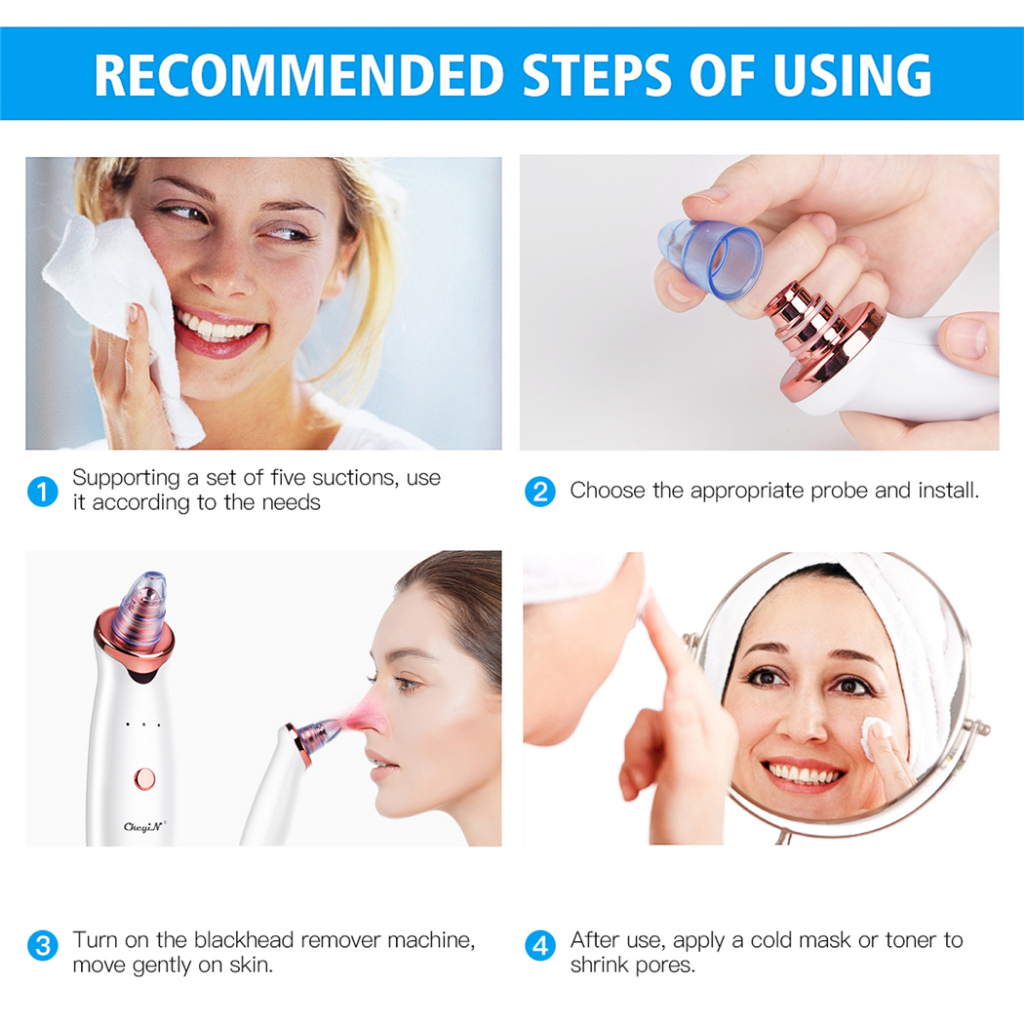 RECOMMENDED STEPS OF USING

1 Supporting a set of five suctions, use it according to the needs

2 Choose the appropriate probe and install.

CkeyiN

3 Turn on the blackhead remover machine, move gently on skin.

4 After use, apply a cold mask or toner to shrink pores.