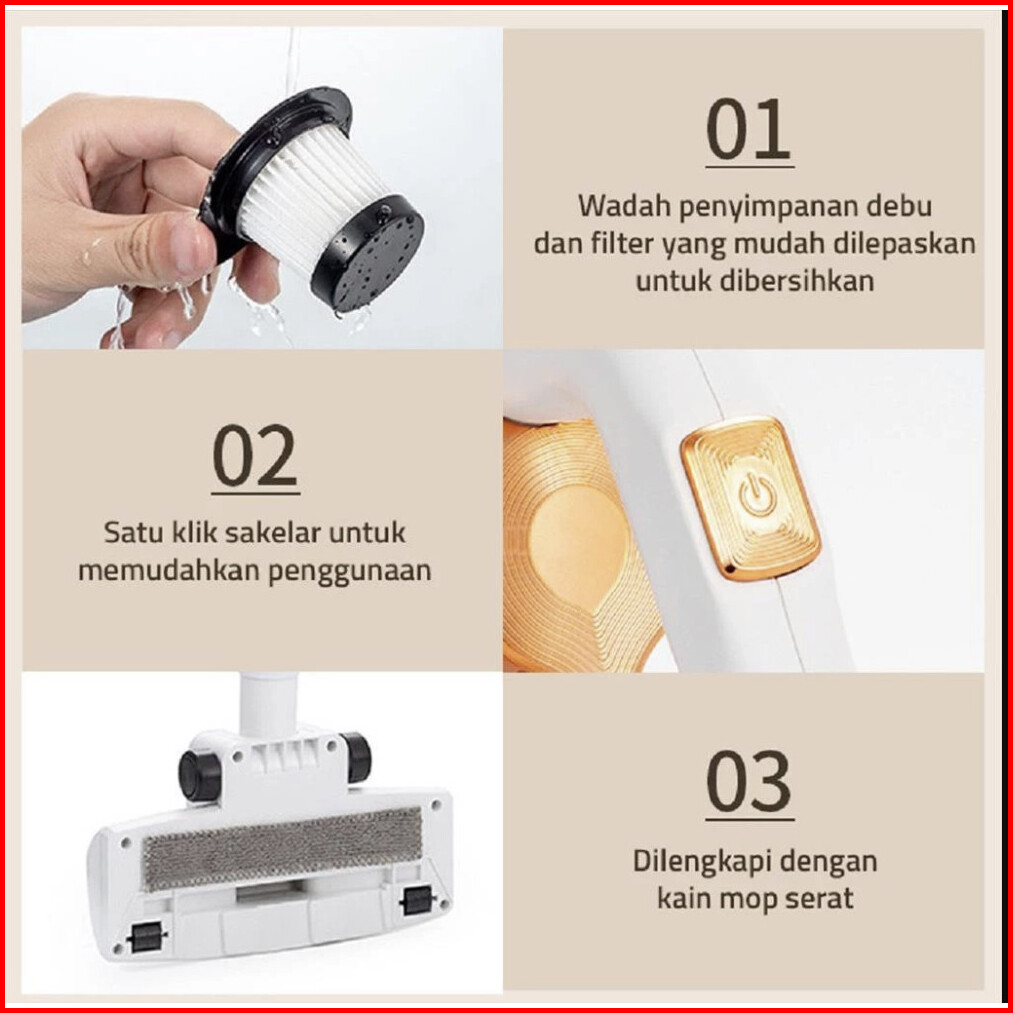 01

Wadah penyimpanan debu dan filter yang mudah dilepaskan untuk dibersihkan

02

Satu klik sakelar untuk memudahkan penggunaan

03

Dilengkapi dengan kain mop serat